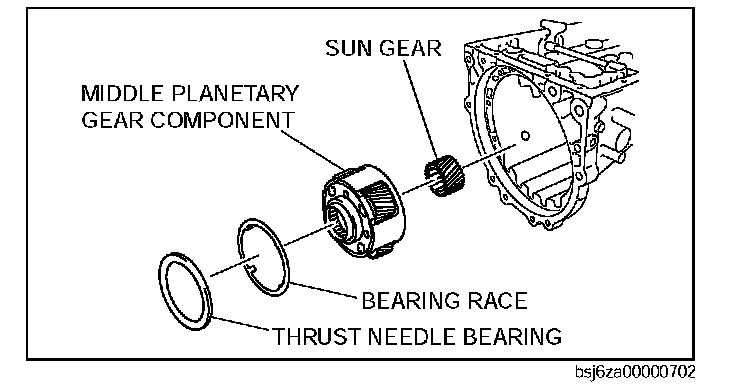 SUN GEAR

MIDDLE PLANETARY GEAR COMPONENT

BEARING RACE

THRUST NEEDLE BEARING

bsj6za00000702