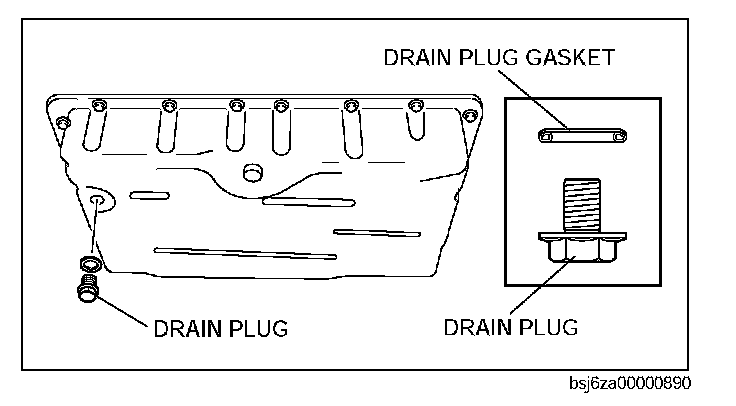 DRAIN PLUG GASKET

DRAIN PLUG

DRAIN PLUG

bsj6za00000890