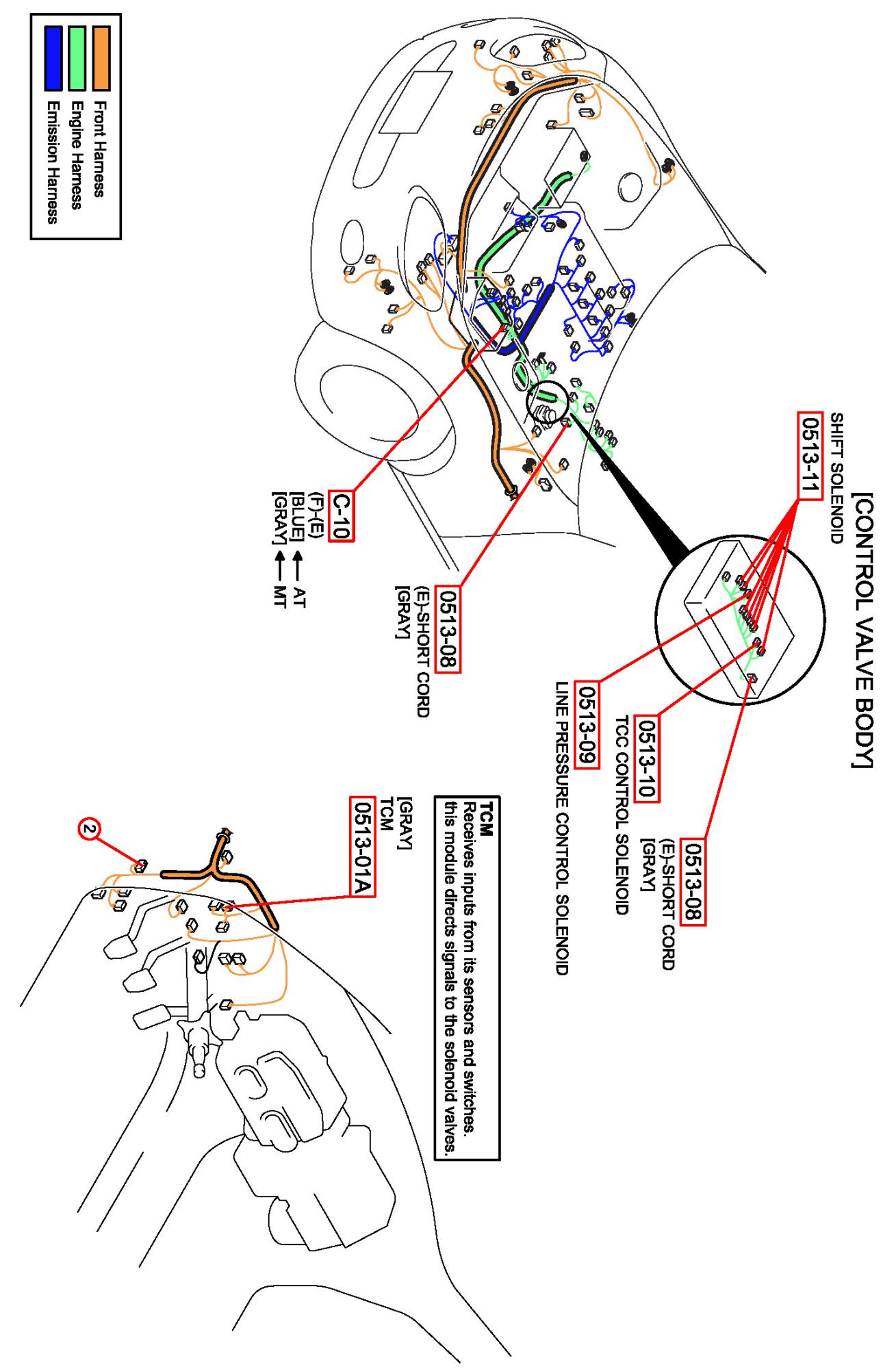 Front Harness
Engine Harness
Emission Harness

[CONTROL VALVE BODY]

0513-11
SHIFT SOLENOID

0513-08
(E)-SHORT CORD
[GRAY]

0513-10
TCC CONTROL SOLENOID

0513-09
LINE PRESSURE CONTROL SOLENOID

0513-08
(E)-SHORT CORD
[GRAY]

C-10
(F)-(E)
[BLUE] ← AT
[GRAY] ← MT

TCM
Receives inputs from its sensors and switches. this module directs signals to the solenoid valves.

0513-01A
TCM
[GRAY]

2