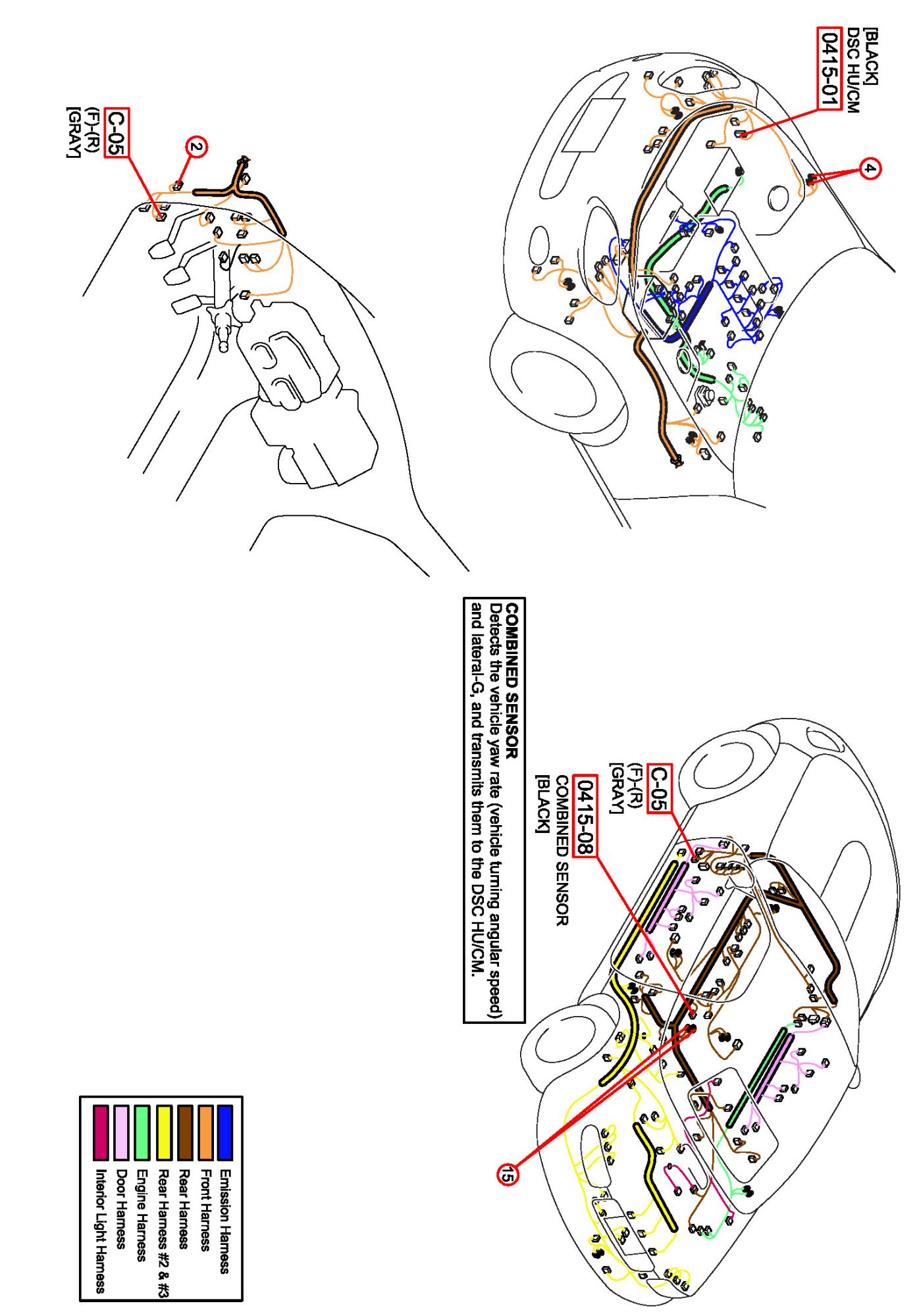 0415-01
DSC HU/CM
[BLACK]

4

C-05
(F)-(R)
[GRAY]

2

C-05
(F)-(R)
[GRAY]

0415-08
COMBINED SENSOR
[BLACK]

15

COMBINED SENSOR
Detects the vehicle yaw rate (vehicle turning angular speed) and lateral-G, and transmits them to the DSC HU/CM.

Emission Harness
Front Harness
Rear Harness
Rear Harness #2 & #3
Engine Harness
Door Harness
Interior Light Harness