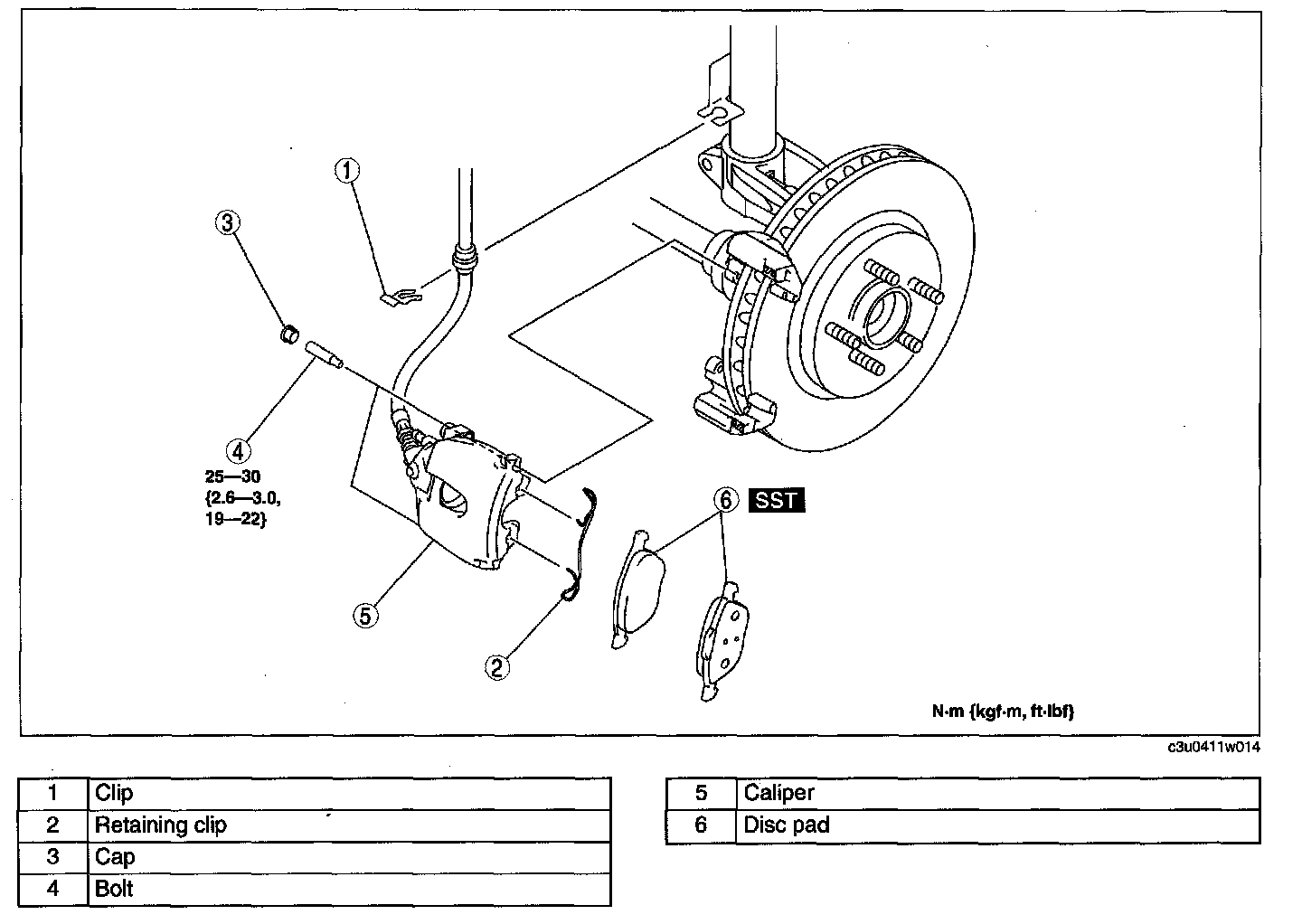 1

3

4
25—30
{2.6—3.0,
19—22}

5

2

6 SST

N·m {kgf·m, ft·lbf}

c3u0411w014

| 1 | Clip |
|---|---|
| 2 | Retaining clip |
| 3 | Cap |
| 4 | Bolt |

| 5 | Caliper |
|---|---|
| 6 | Disc pad |