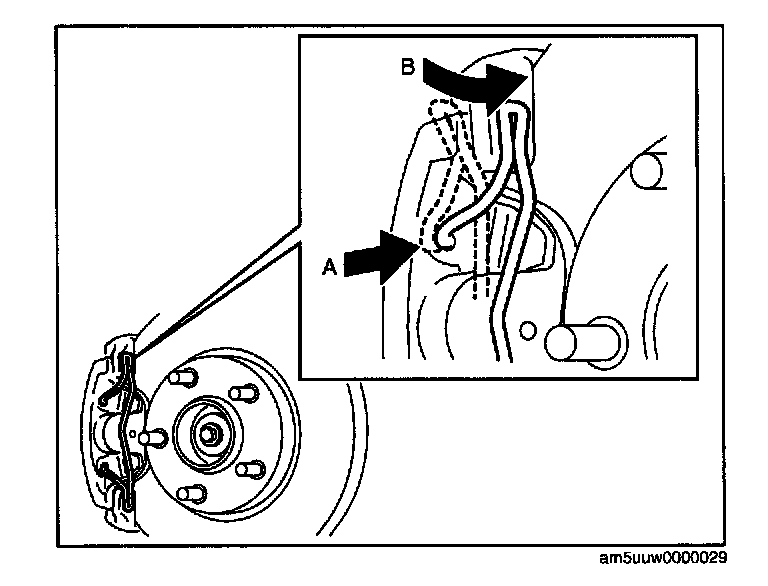 B
A
am5uuw0000029