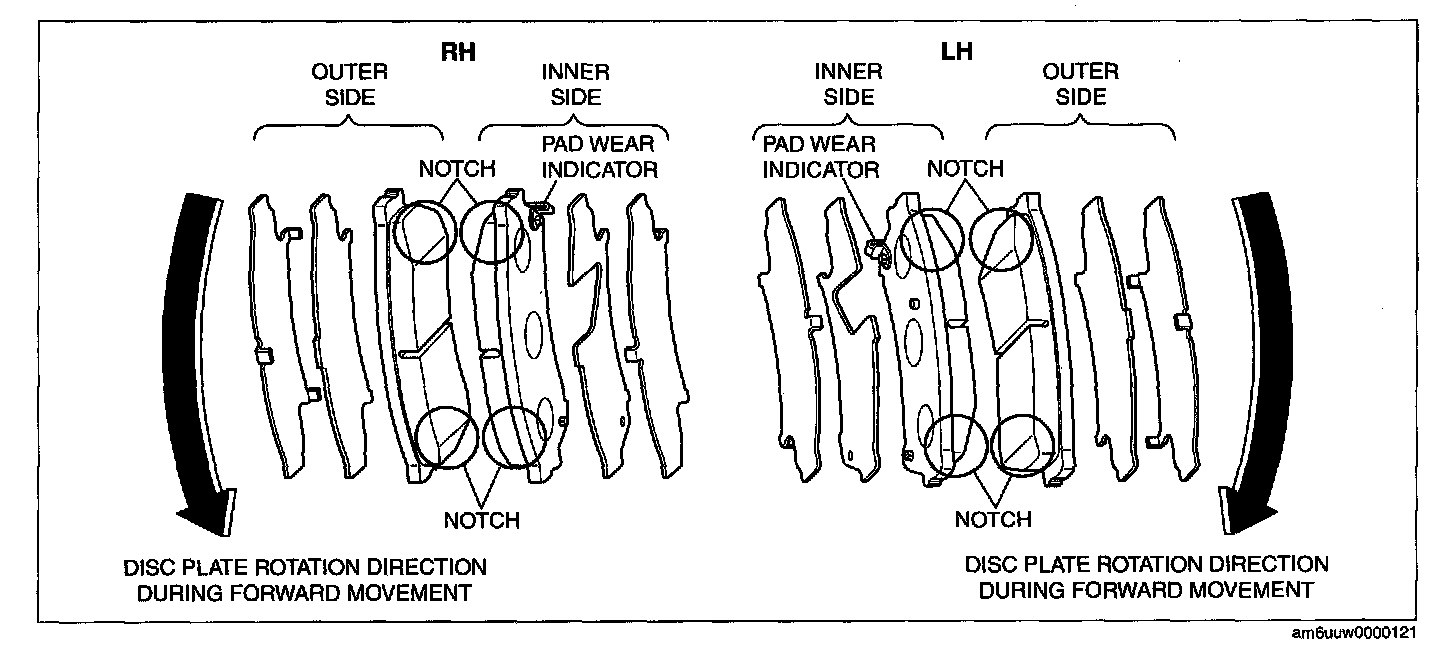 RH

OUTER SIDE

INNER SIDE

PAD WEAR INDICATOR

NOTCH

NOTCH

DISC PLATE ROTATION DIRECTION DURING FORWARD MOVEMENT

LH

INNER SIDE

OUTER SIDE

PAD WEAR INDICATOR

NOTCH

NOTCH

DISC PLATE ROTATION DIRECTION DURING FORWARD MOVEMENT

am6uuw0000121