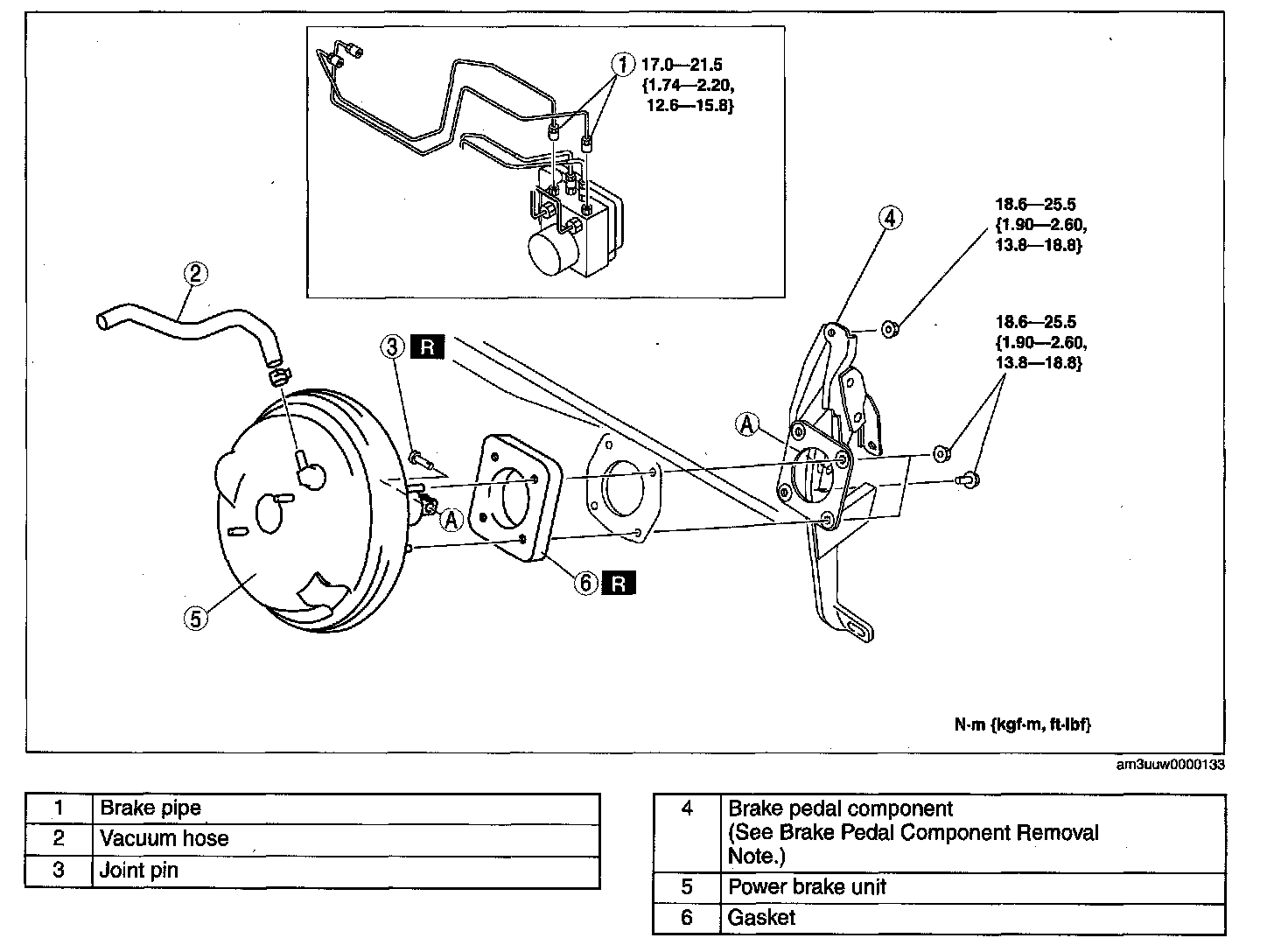 1 17.0—21.5 {1.74—2.20, 12.6—15.8}

4

18.6—25.5 {1.90—2.60, 13.8—18.8}

2

3 R

18.6—25.5 {1.90—2.60, 13.8—18.8}

A

A

6 R

5

N·m {kgf·m, ft·lbf}

am3uuw0000133

| 1 | Brake pipe |
|---|---|
| 2 | Vacuum hose |
| 3 | Joint pin |

| 4 | Brake pedal component (See Brake Pedal Component Removal Note.) |
|---|---|
| 5 | Power brake unit |
| 6 | Gasket |