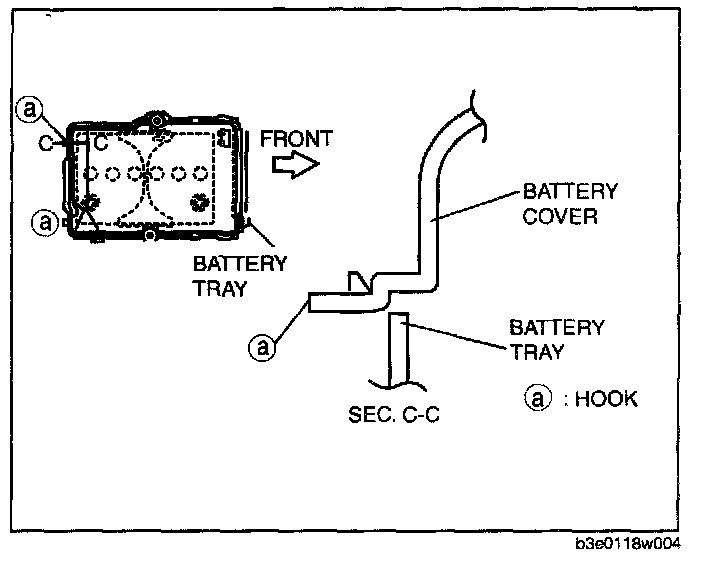 a
C
C
FRONT
a
BATTERY TRAY
BATTERY COVER
a
BATTERY TRAY
SEC. C-C
a : HOOK
b3e0118w004