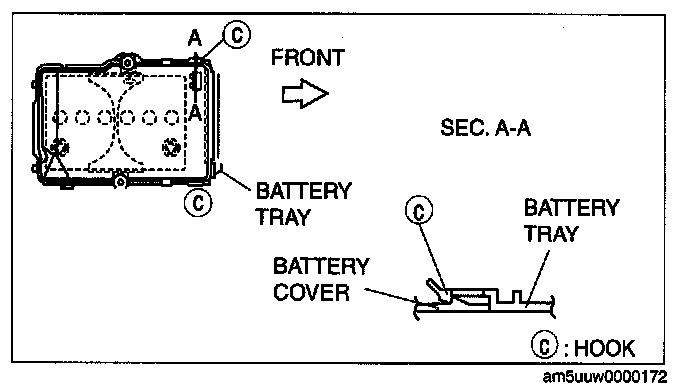 A
C
FRONT
A

SEC. A-A

C
BATTERY TRAY

C
BATTERY TRAY

BATTERY COVER

C : HOOK

am5uuw0000172