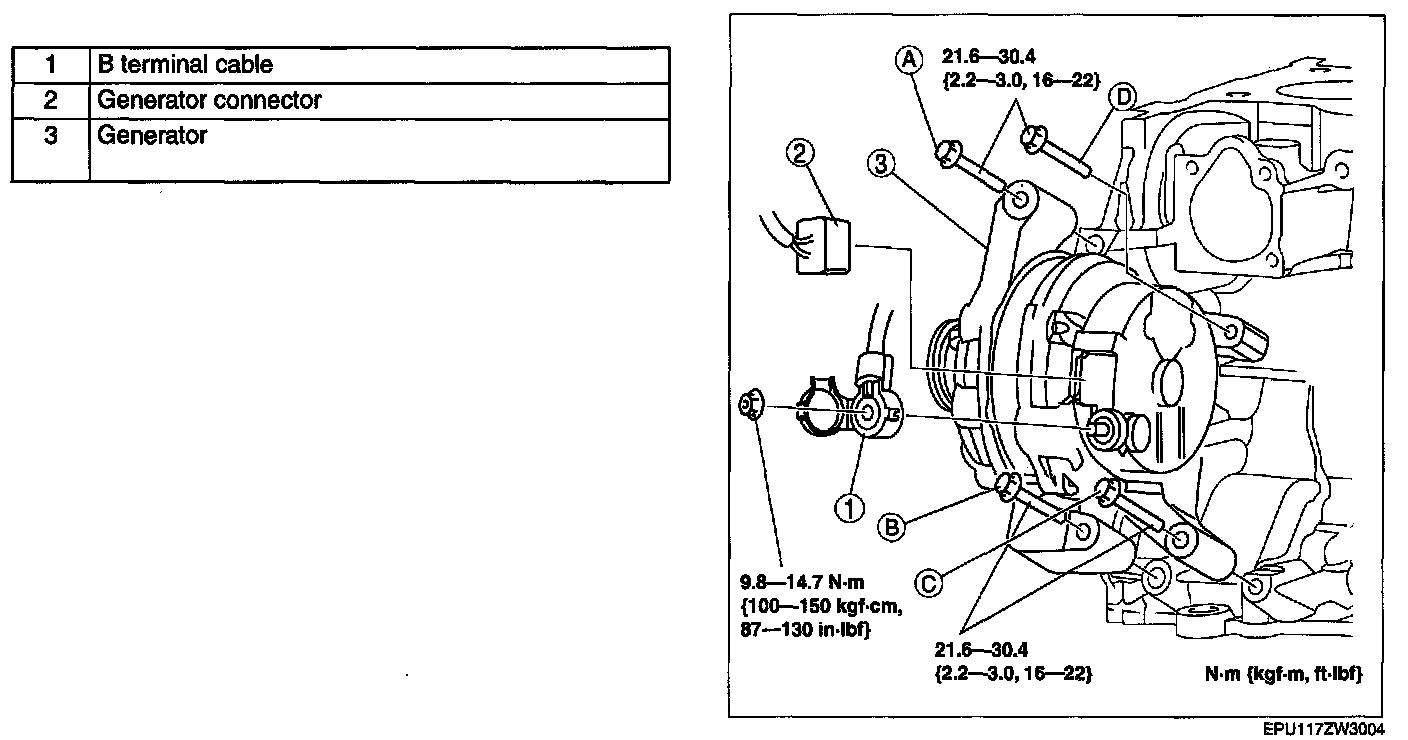 | 1 | B terminal cable |
|---|---|
| 2 | Generator connector |
| 3 | Generator |

A
21.6—30.4
{2.2—3.0, 16—22}
D
2
3
1
B
C
9.8—14.7 N·m
{100—150 kgf·cm,
87—130 in·lbf}
21.6—30.4
{2.2—3.0, 16—22}
N·m {kgf·m, ft·lbf}
EPU117ZW3004