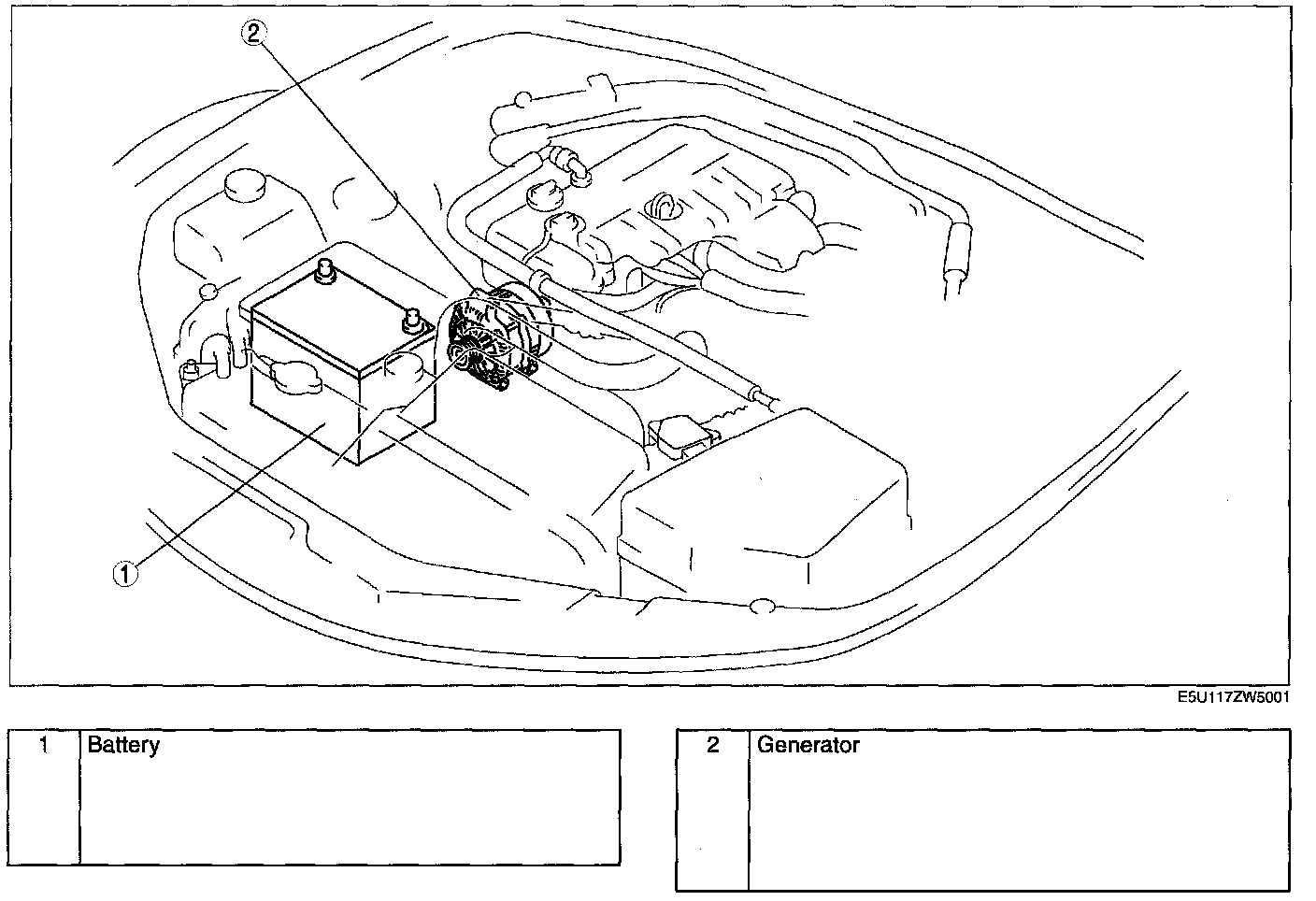 2

1

E5U117ZW5001

| 1 | Battery |
|---|---|

| 2 | Generator |
|---|---|