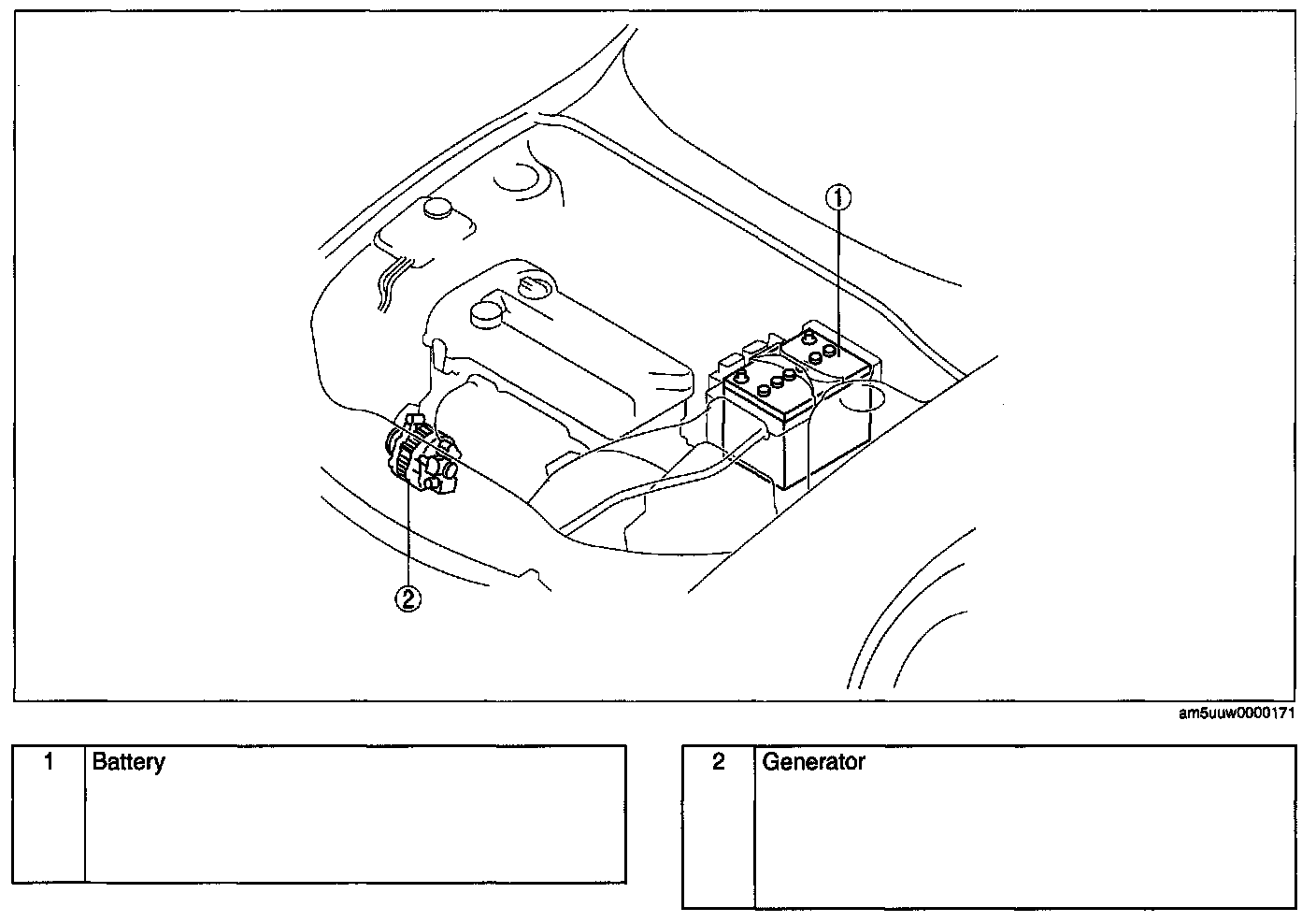 1

2

am5uuw0000171

| 1 | Battery |
|---|---|

| 2 | Generator |
|---|---|