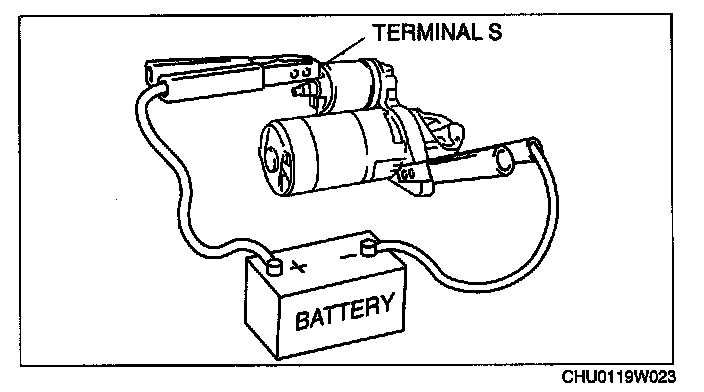 TERMINAL S

+

−

BATTERY

CHU0119W023