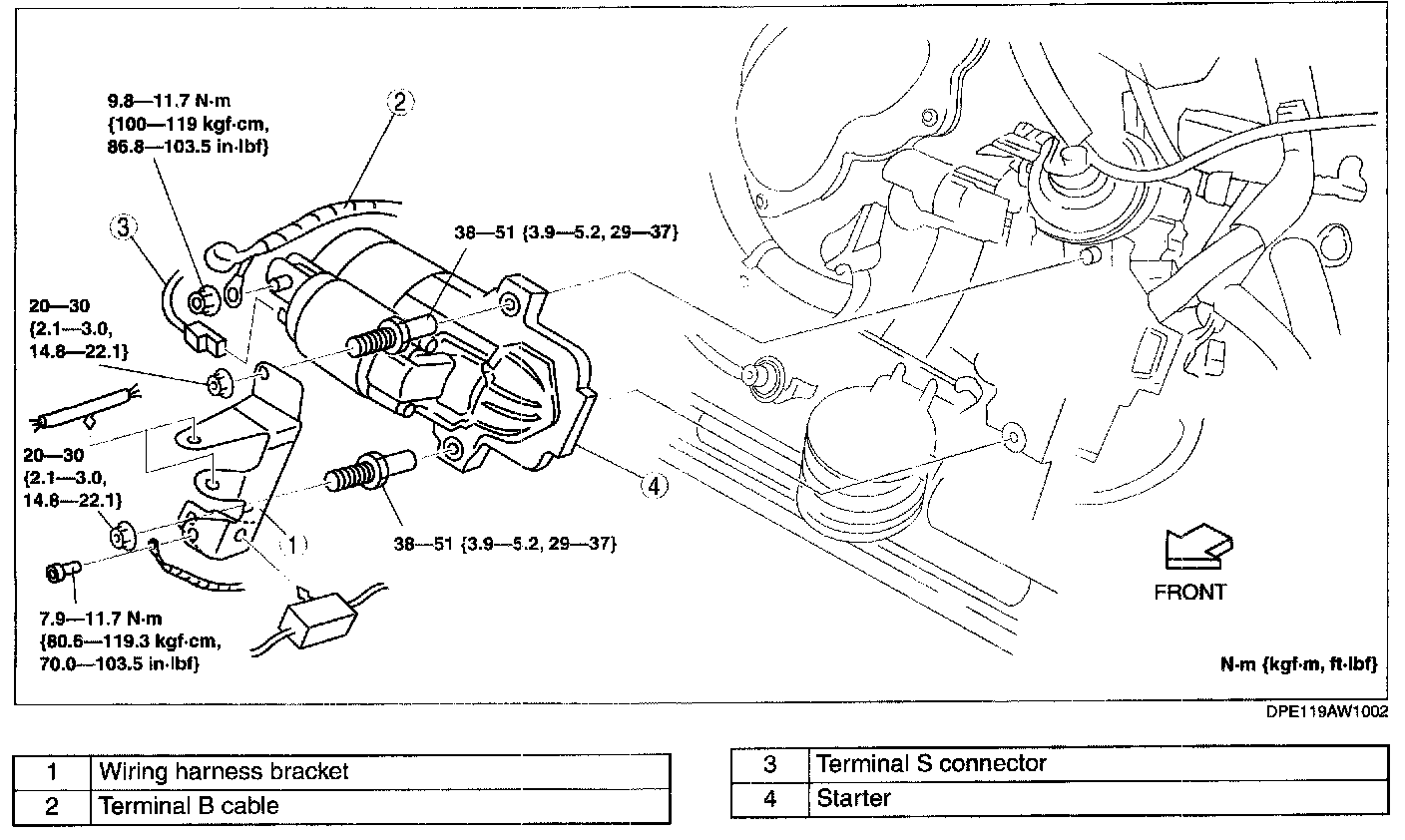 9.8—11.7 N·m {100—119 kgf·cm, 86.8—103.5 in·lbf}

2

3

38—51 {3.9—5.2, 29—37}

20—30 {2.1—3.0, 14.8—22.1}

20—30 {2.1—3.0, 14.8—22.1}

4

1

38—51 {3.9—5.2, 29—37}

7.9—11.7 N·m {80.6—119.3 kgf·cm, 70.0—103.5 in·lbf}

FRONT

N·m {kgf·m, ft·lbf}

DPE119AW1002

| 1 | Wiring harness bracket |
|---|---|
| 2 | Terminal B cable |

| 3 | Terminal S connector |
|---|---|
| 4 | Starter |