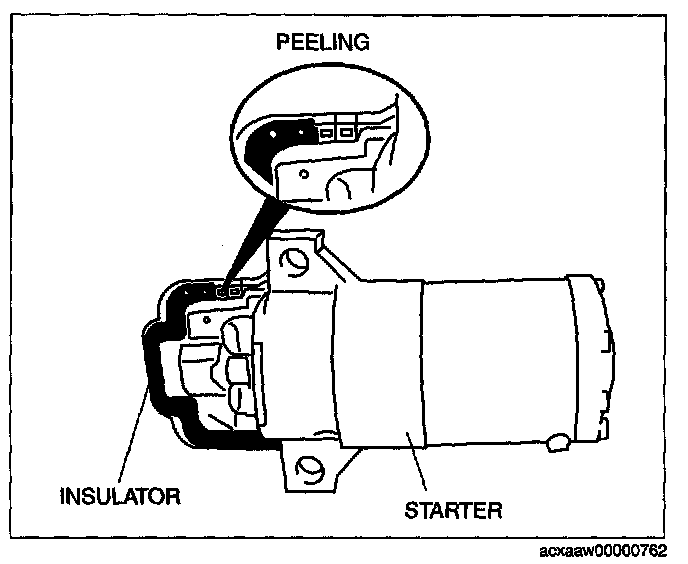 PEELING

INSULATOR

STARTER

acxaaw00000762