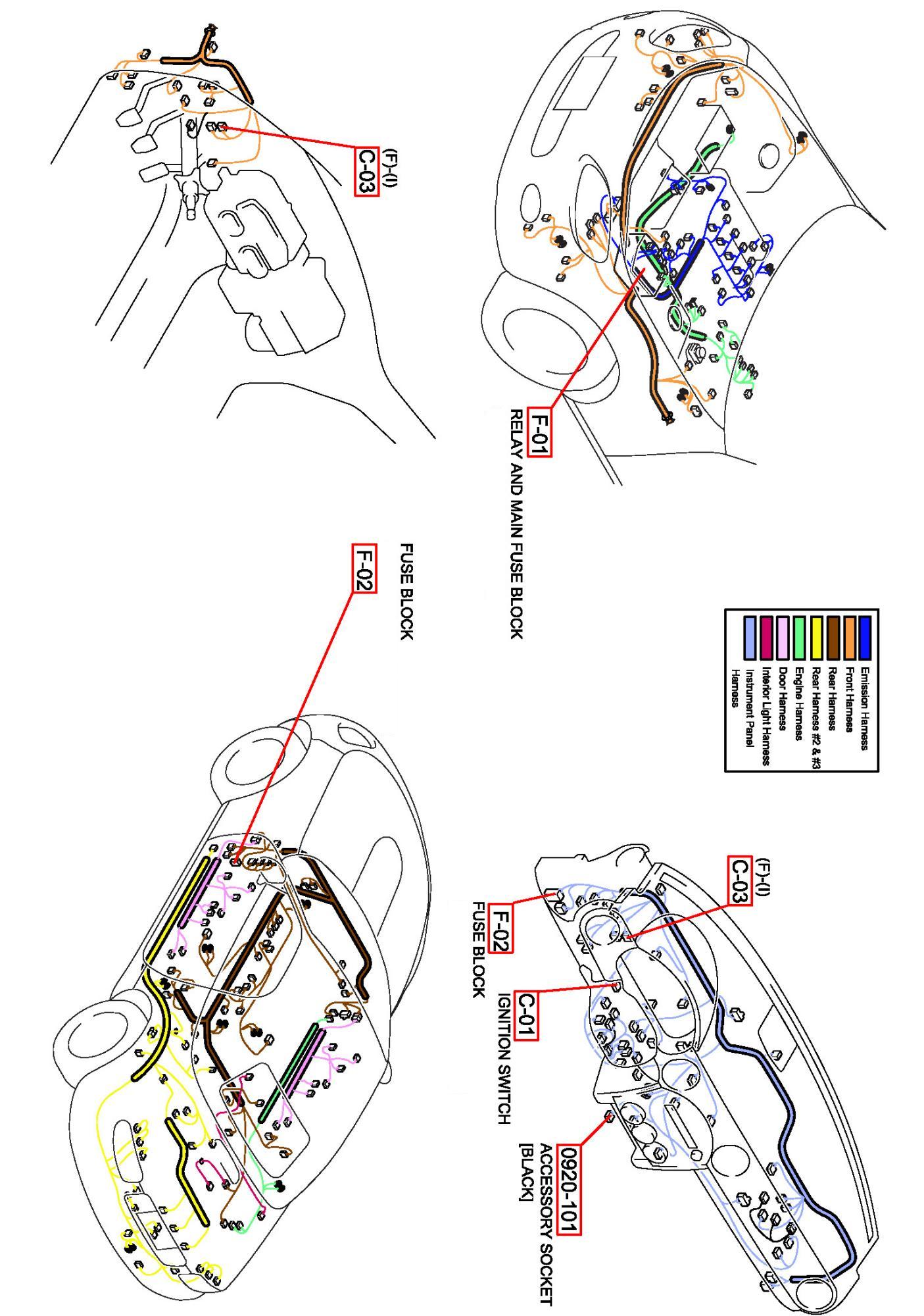 (F)-(I)
C-03

F-01
RELAY AND MAIN FUSE BLOCK

Emission Harness
Front Harness
Rear Harness
Rear Harness #2 & #3
Engine Harness
Door Harness
Interior Light Harness
Instrument Panel Harness

F-02
FUSE BLOCK

(F)-(I)
C-03

F-02
FUSE BLOCK

C-01
IGNITION SWITCH

0920-101
ACCESSORY SOCKET
[BLACK]