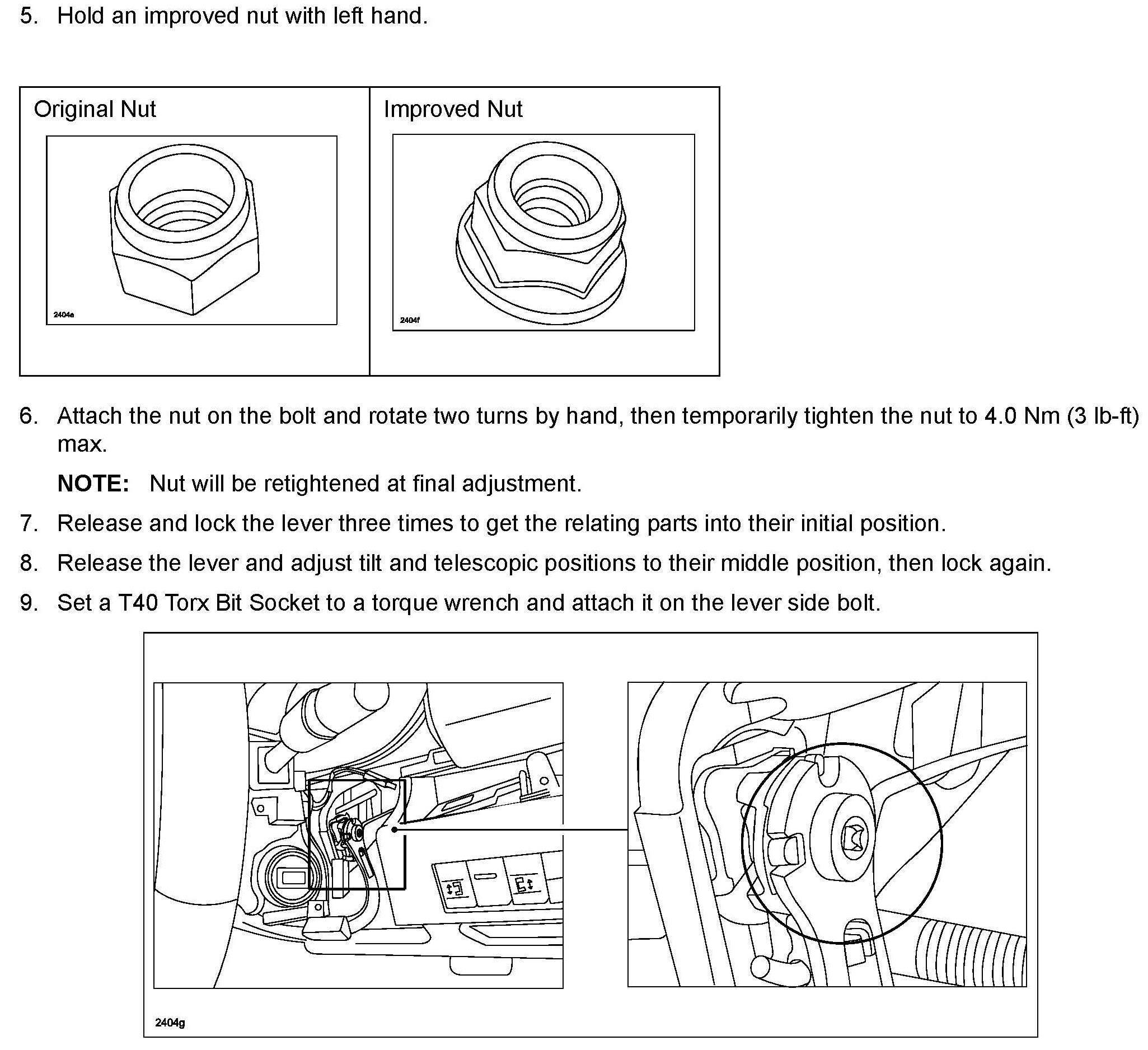 5. Hold an improved nut with left hand.

| Original Nut | Improved Nut |
|---|---|
| 2404e | 2404f |

6. Attach the nut on the bolt and rotate two turns by hand, then temporarily tighten the nut to 4.0 Nm (3 lb-ft) max.

NOTE: Nut will be retightened at final adjustment.

7. Release and lock the lever three times to get the relating parts into their initial position.

8. Release the lever and adjust tilt and telescopic positions to their middle position, then lock again.

9. Set a T40 Torx Bit Socket to a torque wrench and attach it on the lever side bolt.

2404g