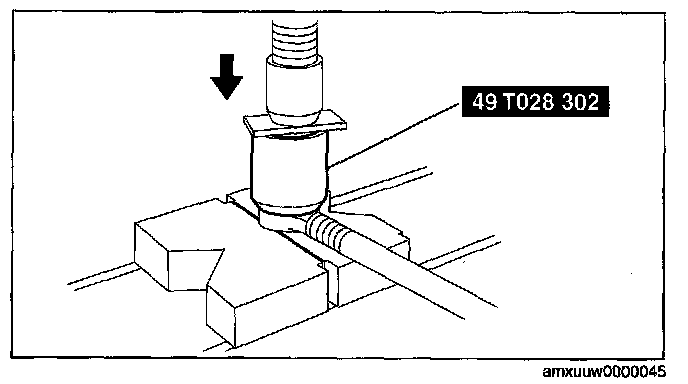 49 T028 302

amxuuw0000045