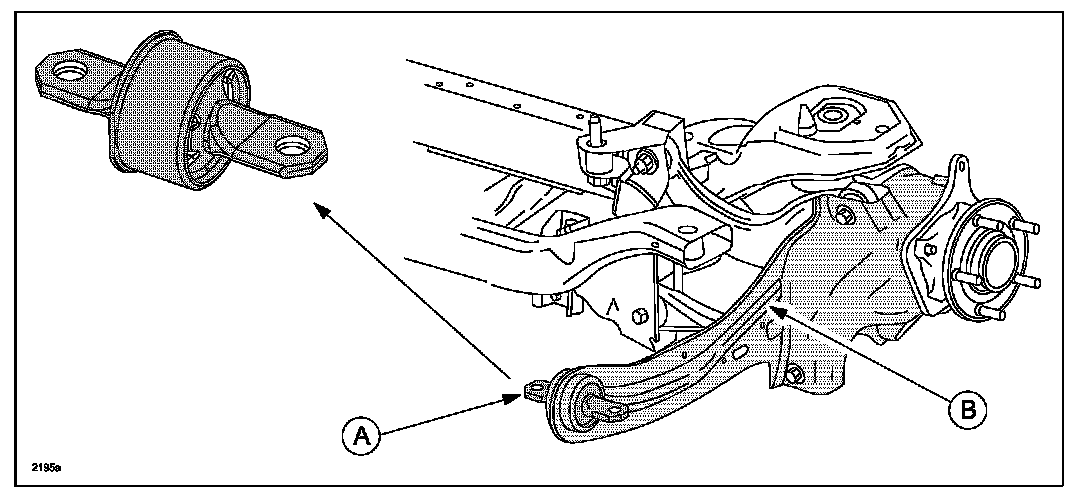 A

B

2195a