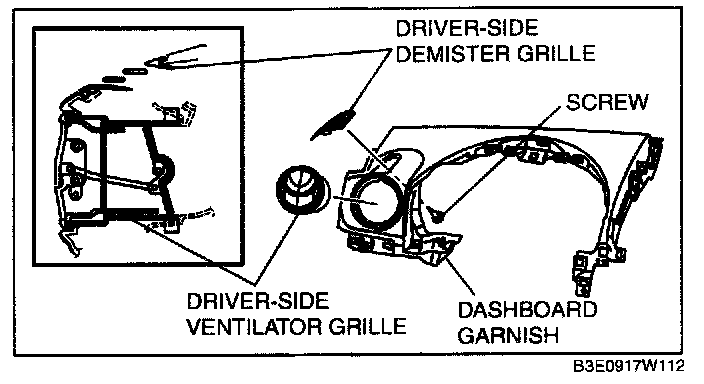 DRIVER-SIDE DEMISTER GRILLE

SCREW

DRIVER-SIDE VENTILATOR GRILLE

DASHBOARD GARNISH

B3E0917W112