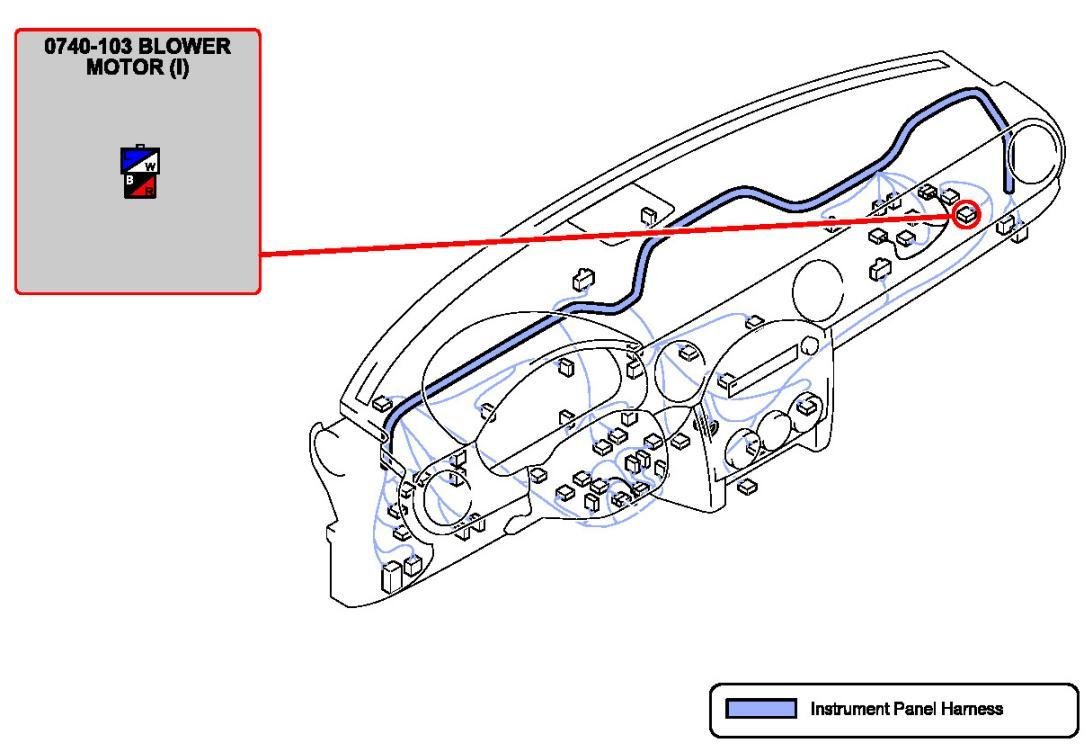 0740-103 BLOWER MOTOR (I)

W
B
R

Instrument Panel Harness