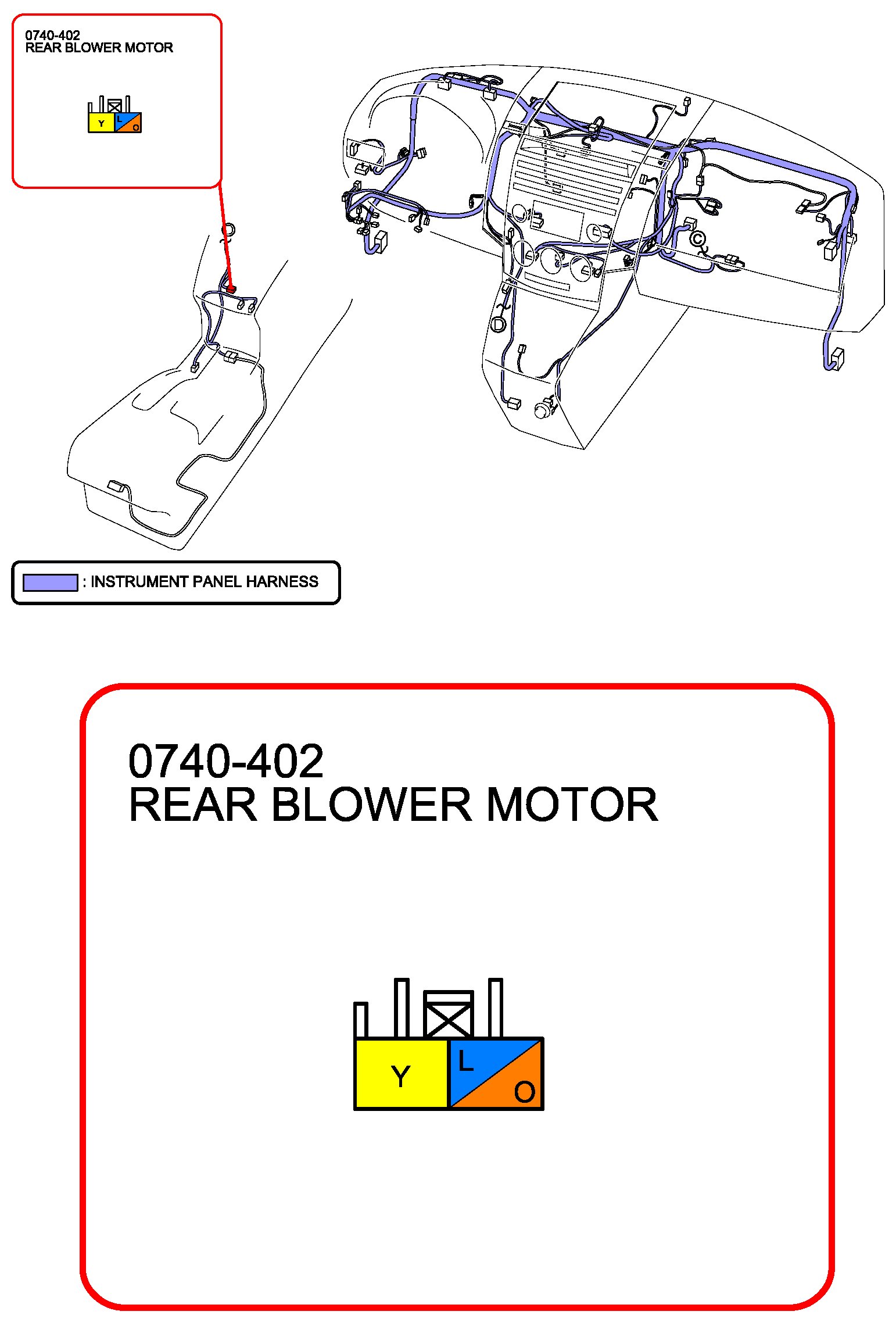 0740-402
REAR BLOWER MOTOR

Y L O

C

D

: INSTRUMENT PANEL HARNESS

0740-402
REAR BLOWER MOTOR

Y L O