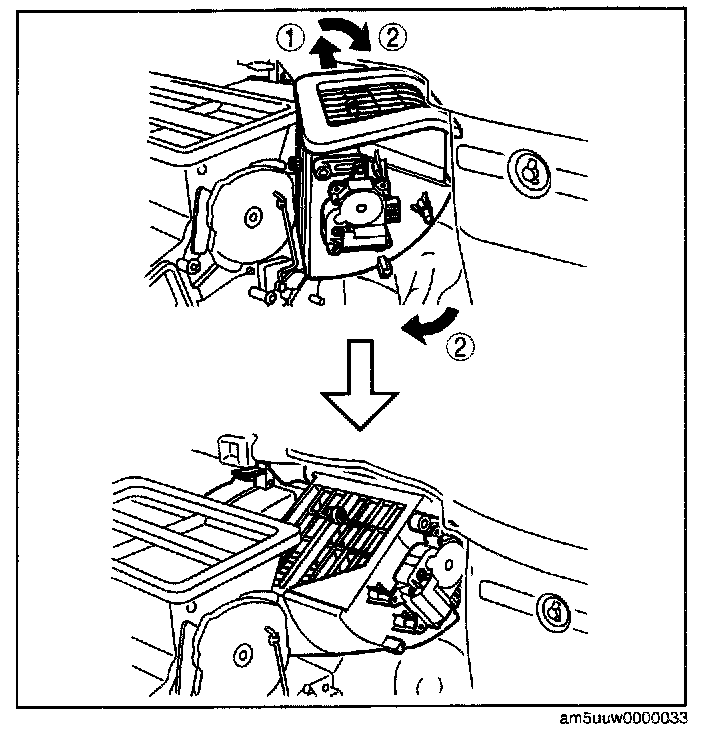 ①
②
②
am5uuw0000033