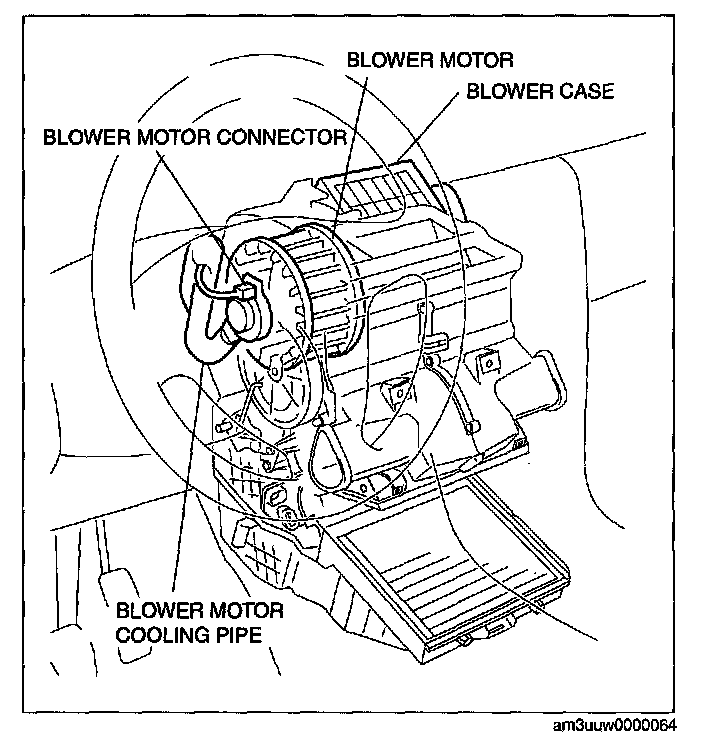 BLOWER MOTOR

BLOWER CASE

BLOWER MOTOR CONNECTOR

BLOWER MOTOR COOLING PIPE

am3uuw0000064