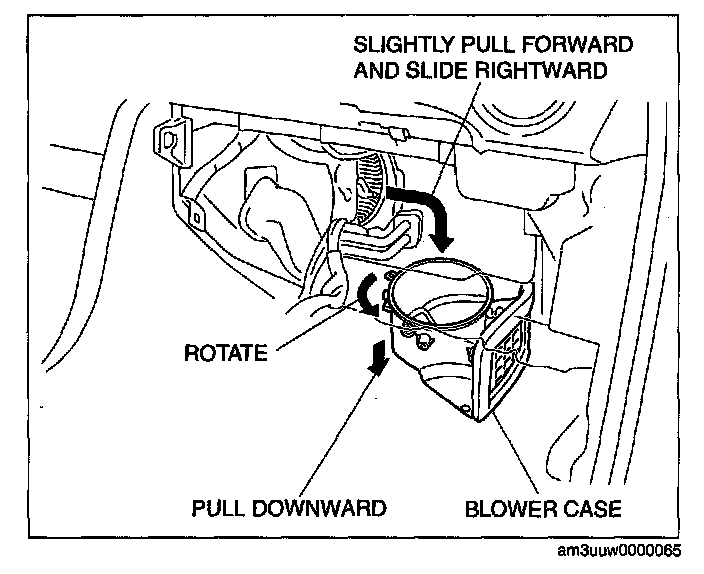 SLIGHTLY PULL FORWARD AND SLIDE RIGHTWARD

ROTATE

PULL DOWNWARD

BLOWER CASE

am3uuw0000065