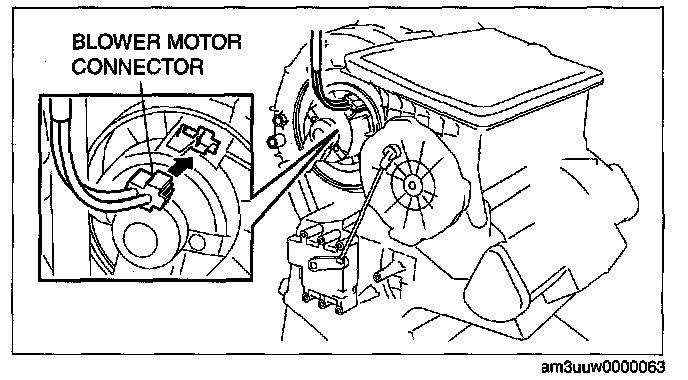 BLOWER MOTOR CONNECTOR

am3uuw0000063