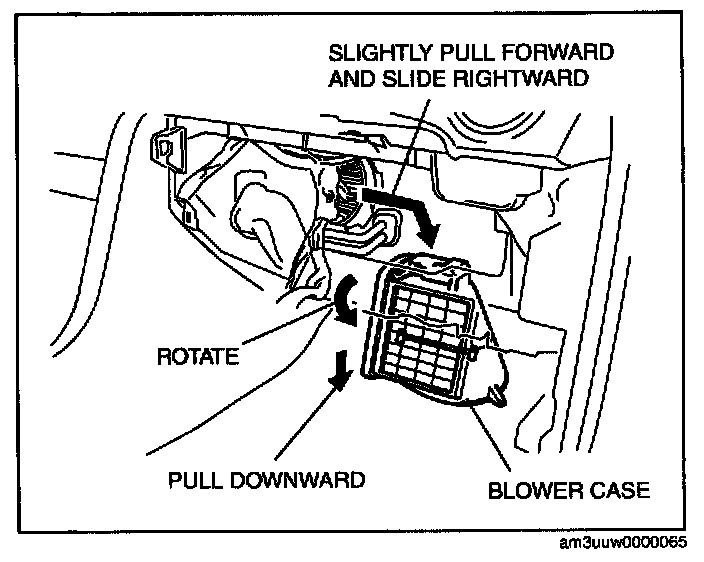 SLIGHTLY PULL FORWARD AND SLIDE RIGHTWARD

ROTATE

PULL DOWNWARD

BLOWER CASE

am3uuw0000065