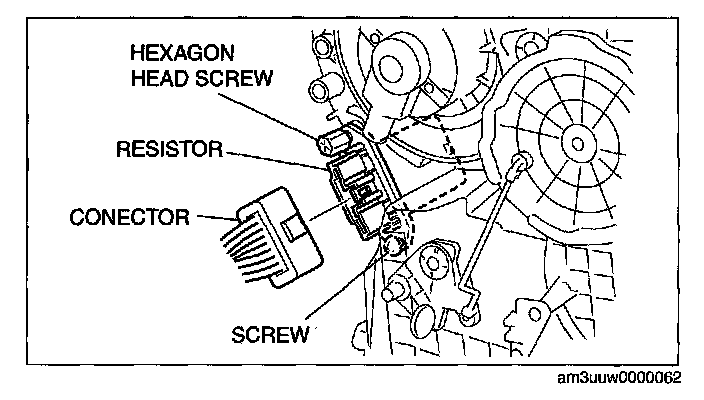 HEXAGON HEAD SCREW

RESISTOR

CONECTOR

SCREW

am3uuw0000062