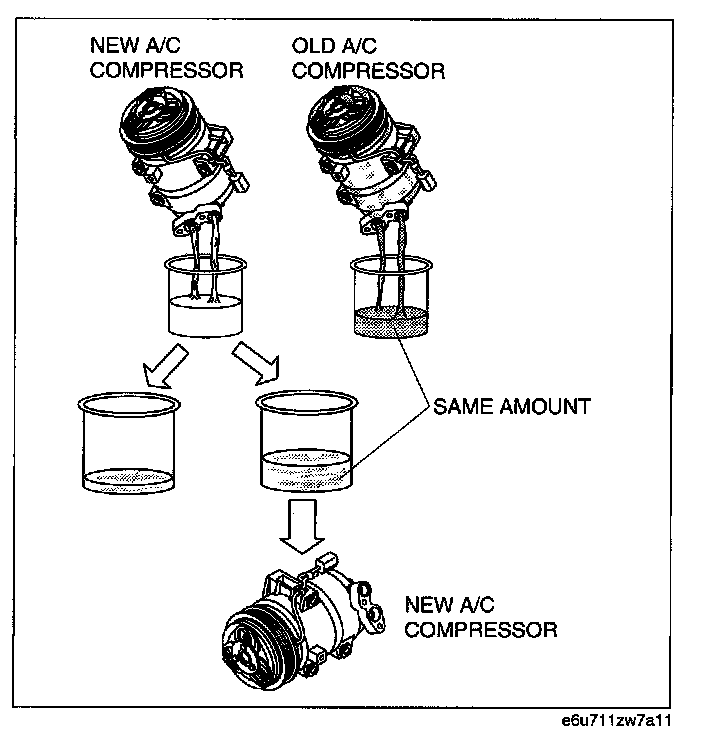 NEW A/C COMPRESSOR

OLD A/C COMPRESSOR

SAME AMOUNT

NEW A/C COMPRESSOR

e6u711zw7a11