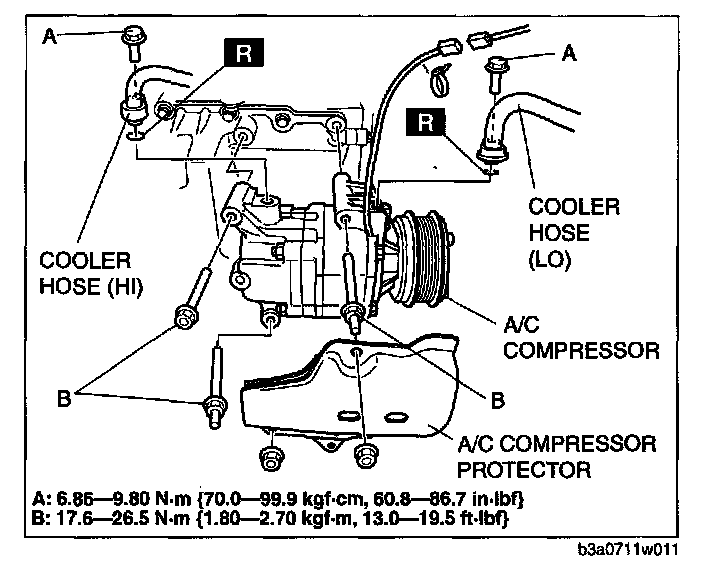 A

R

A

R

COOLER HOSE (LO)

COOLER HOSE (HI)

A/C COMPRESSOR

B

B

A/C COMPRESSOR PROTECTOR

A: 6.86—9.80 N·m {70.0—99.9 kgf·cm, 60.8—86.7 in·lbf}
B: 17.6—26.5 N·m {1.80—2.70 kgf·m, 13.0—19.5 ft·lbf}

b3a0711w011