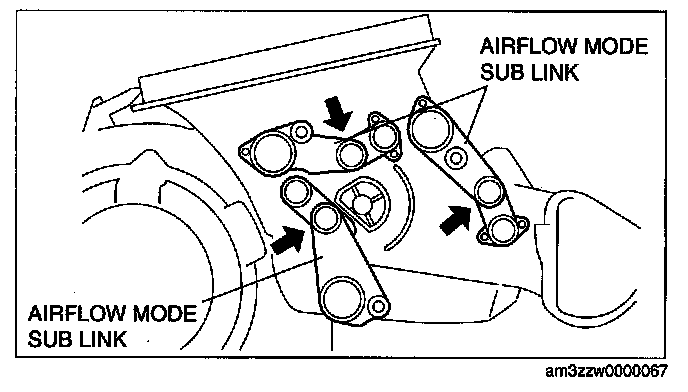 AIRFLOW MODE SUB LINK

AIRFLOW MODE SUB LINK

am3zzw0000067