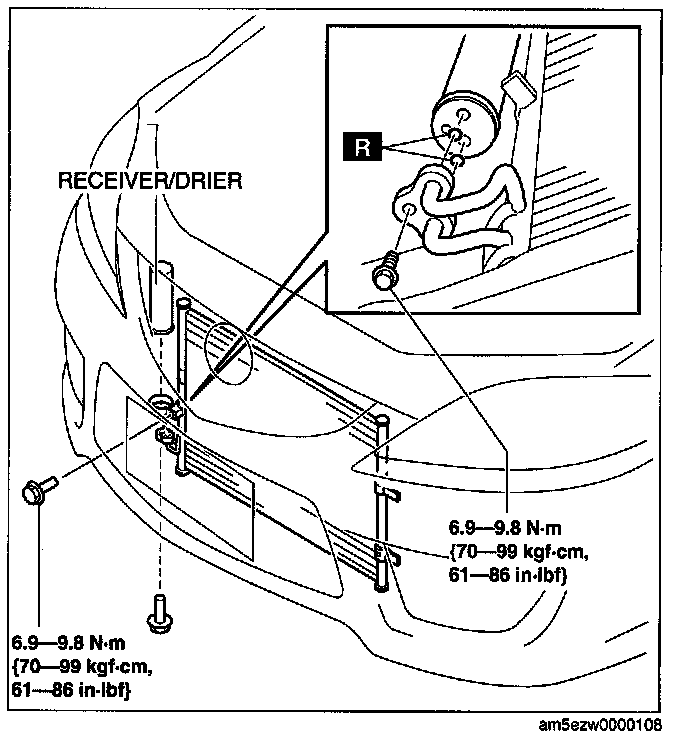 R

RECEIVER/DRIER

6.9—9.8 N·m
{70—99 kgf·cm,
61—86 in·lbf}

6.9—9.8 N·m
{70—99 kgf·cm,
61—86 in·lbf}

am5ezw0000108