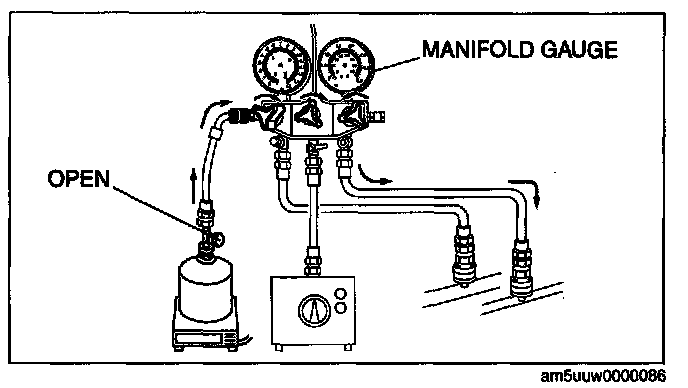 MANIFOLD GAUGE

OPEN

am5uuw0000086