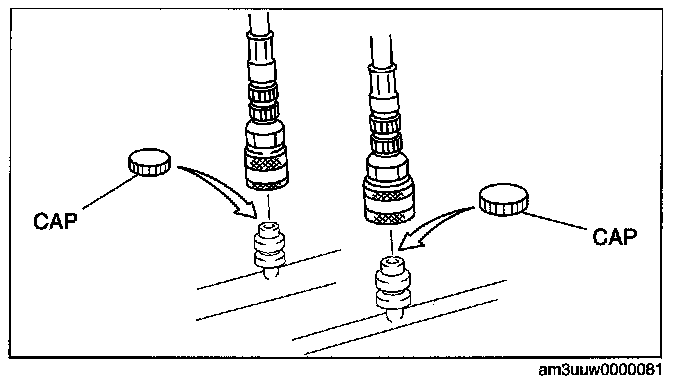 CAP

CAP

am3uuw0000081