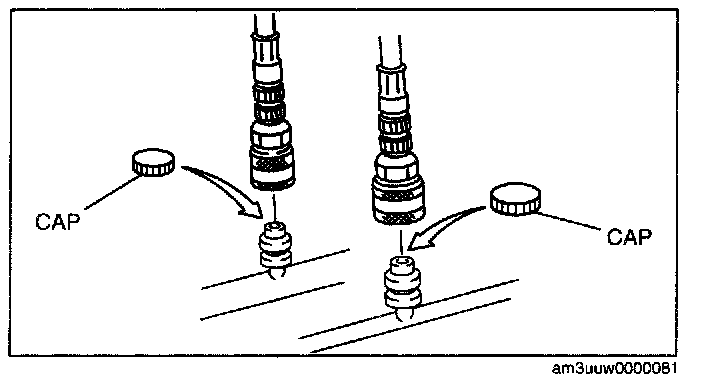 CAP

CAP

am3uuw0000081