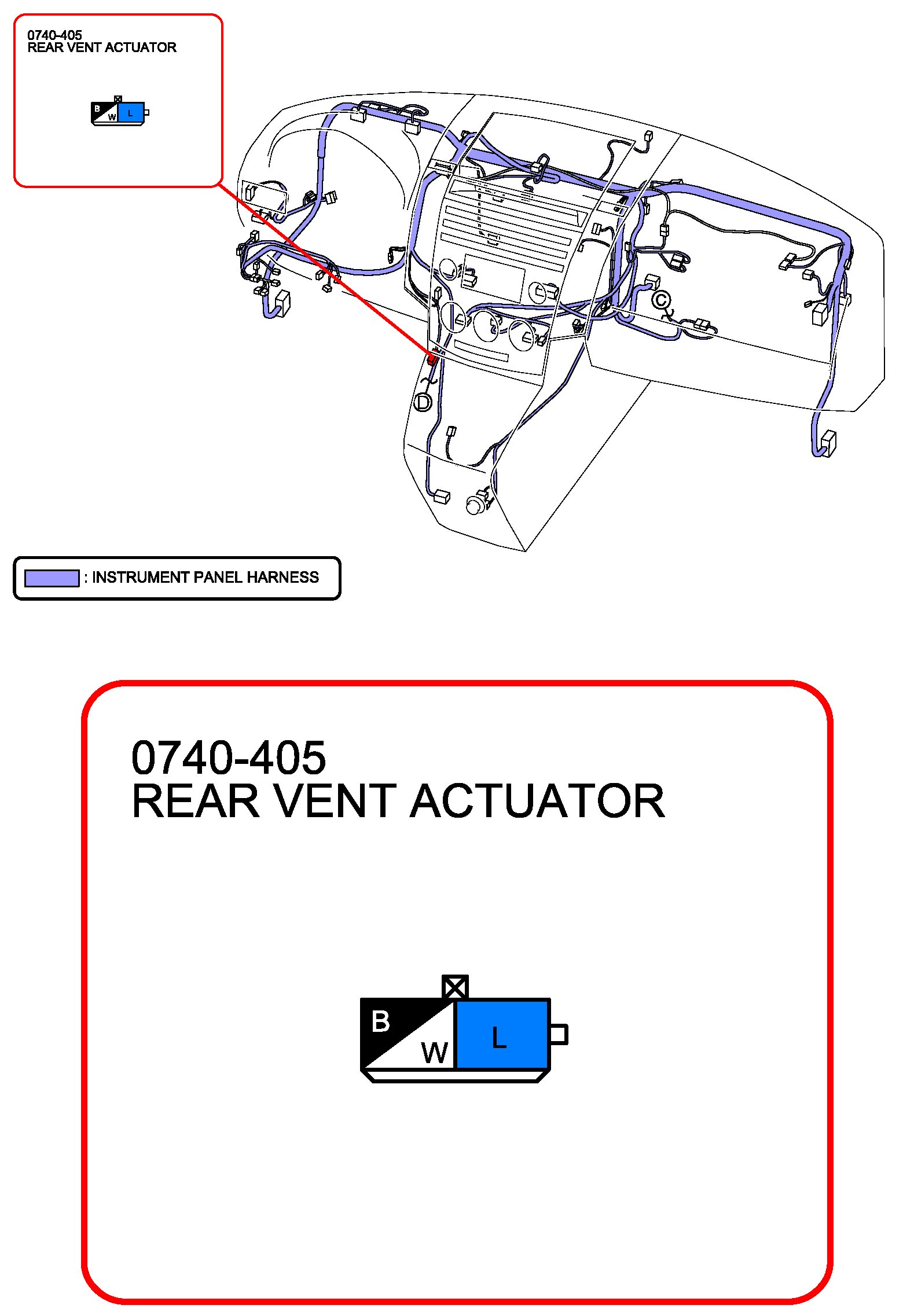 0740-405
REAR VENT ACTUATOR

B W L

C

D

: INSTRUMENT PANEL HARNESS

0740-405
REAR VENT ACTUATOR

B W L