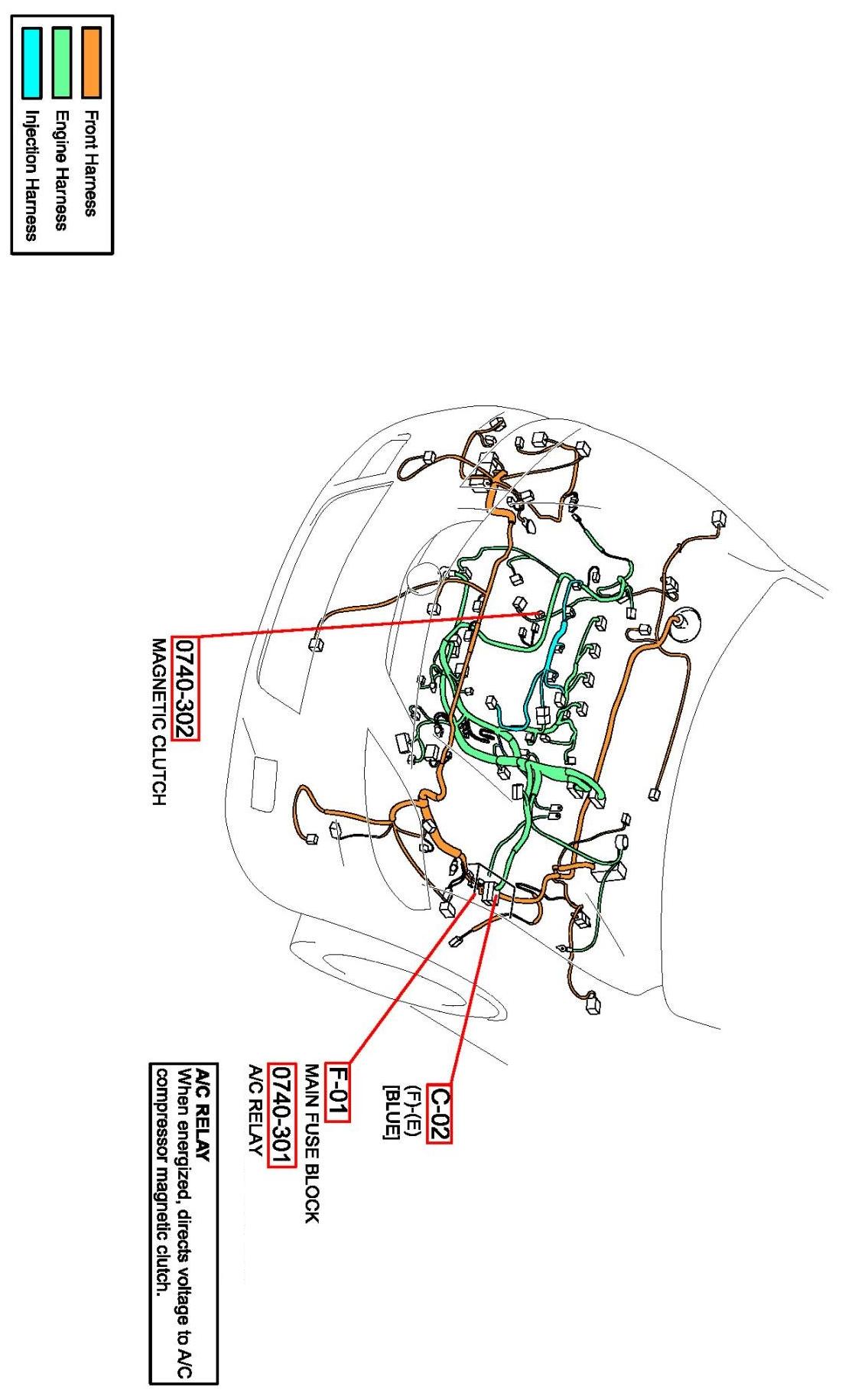 Front Harness
Engine Harness
Injection Harness

0740-302
MAGNETIC CLUTCH

C-02
(F)-(E)
[BLUE]

F-01
MAIN FUSE BLOCK
0740-301
A/C RELAY

A/C RELAY
When energized, directs voltage to A/C compressor magnetic clutch.