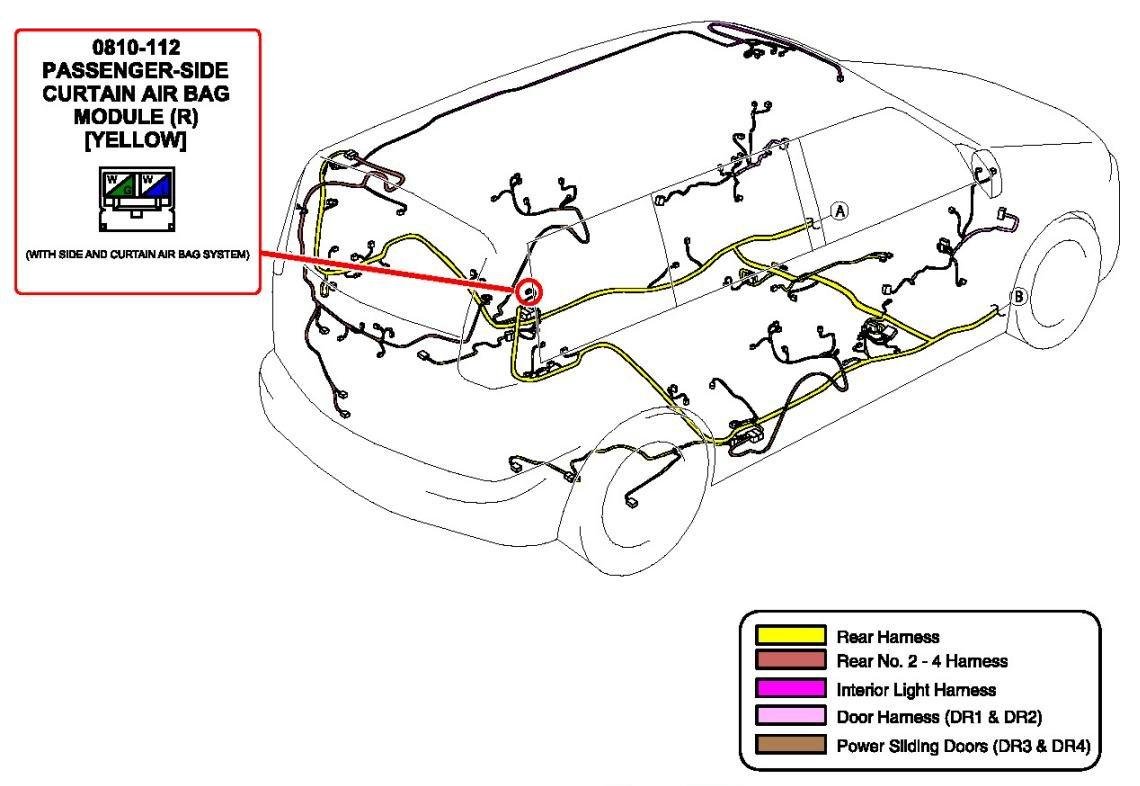 0810-112
PASSENGER-SIDE
CURTAIN AIR BAG
MODULE (R)
[YELLOW]

W G W L

(WITH SIDE AND CURTAIN AIR BAG SYSTEM)

A

B

Rear Harness
Rear No. 2 - 4 Harness
Interior Light Harness
Door Harness (DR1 & DR2)
Power Sliding Doors (DR3 & DR4)