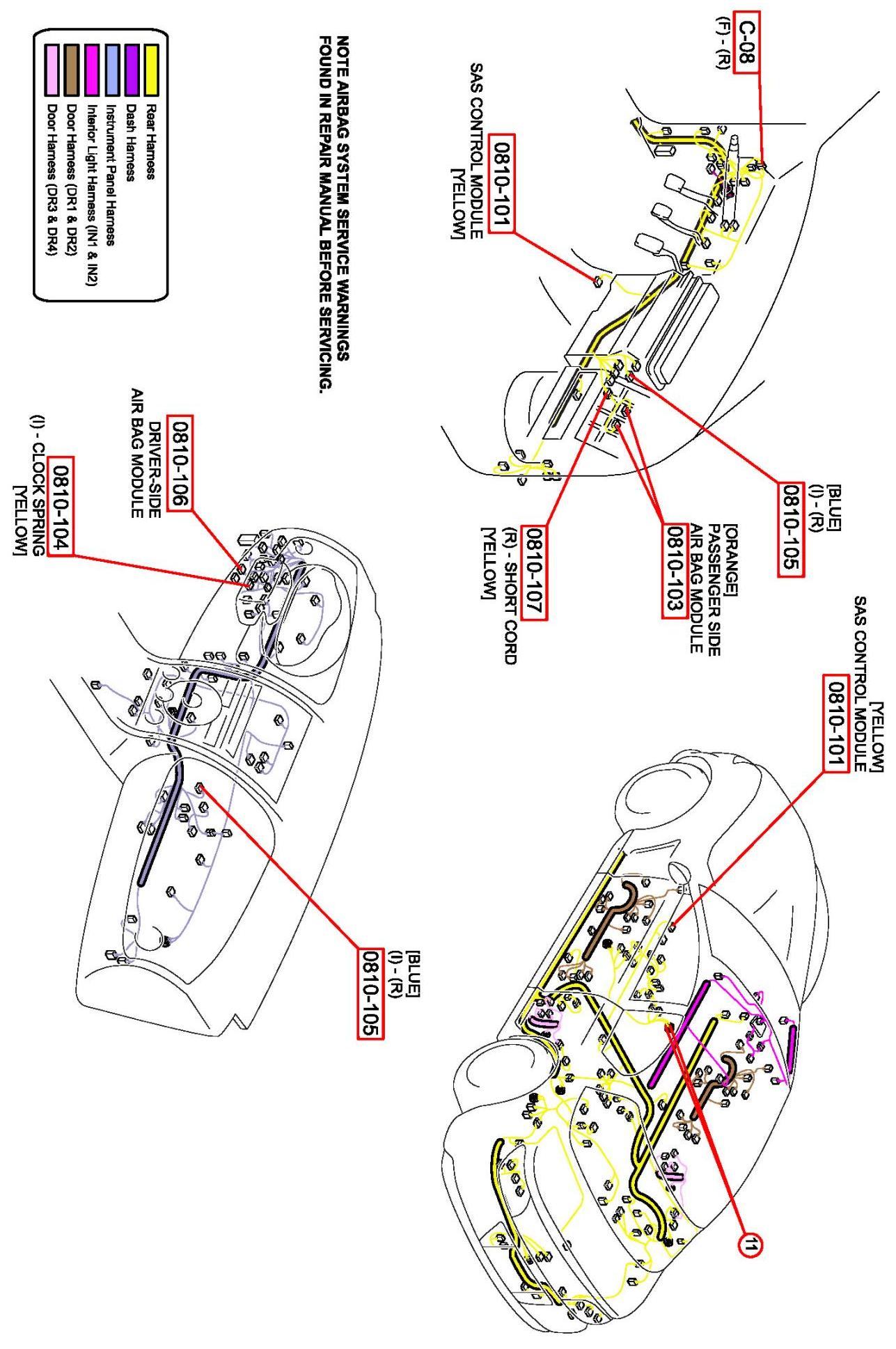 C-08
(F) - (R)

0810-101
SAS CONTROL MODULE
[YELLOW]

0810-105
(I) - (R)
[BLUE]

0810-103
PASSENGER SIDE
AIR BAG MODULE
[ORANGE]

0810-107
(R) - SHORT CORD
[YELLOW]

0810-101
SAS CONTROL MODULE
[YELLOW]

11

NOTE AIRBAG SYSTEM SERVICE WARNINGS
FOUND IN REPAIR MANUAL BEFORE SERVICING.

0810-106
DRIVER-SIDE
AIR BAG MODULE

0810-104
(I) - CLOCK SPRING
[YELLOW]

0810-105
(I) - (R)
[BLUE]

Rear Harness
Dash Harness
Instrument Panel Harness
Interior Light Harness (IN1 & IN2)
Door Harness (DR1 & DR2)
Door Harness (DR3 & DR4)