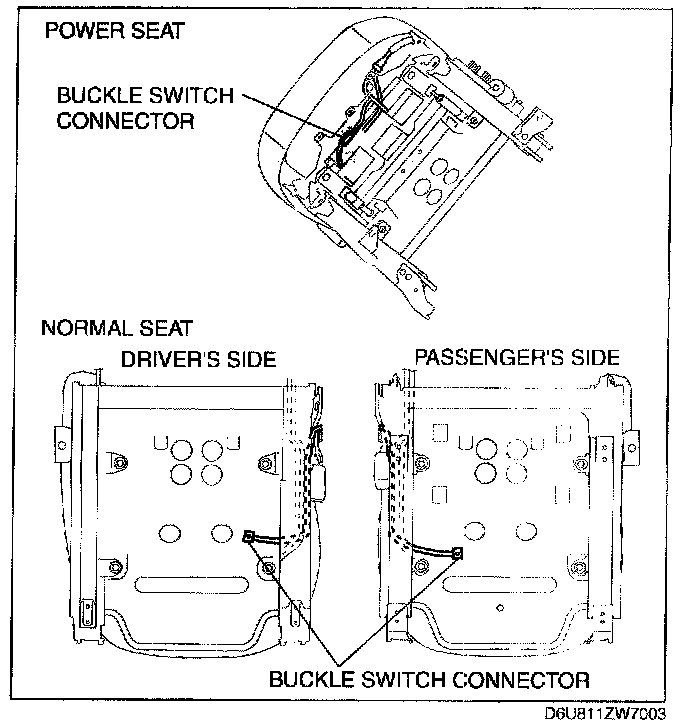 POWER SEAT

BUCKLE SWITCH CONNECTOR

NORMAL SEAT

DRIVER'S SIDE

PASSENGER'S SIDE

BUCKLE SWITCH CONNECTOR

D6U811ZW7003