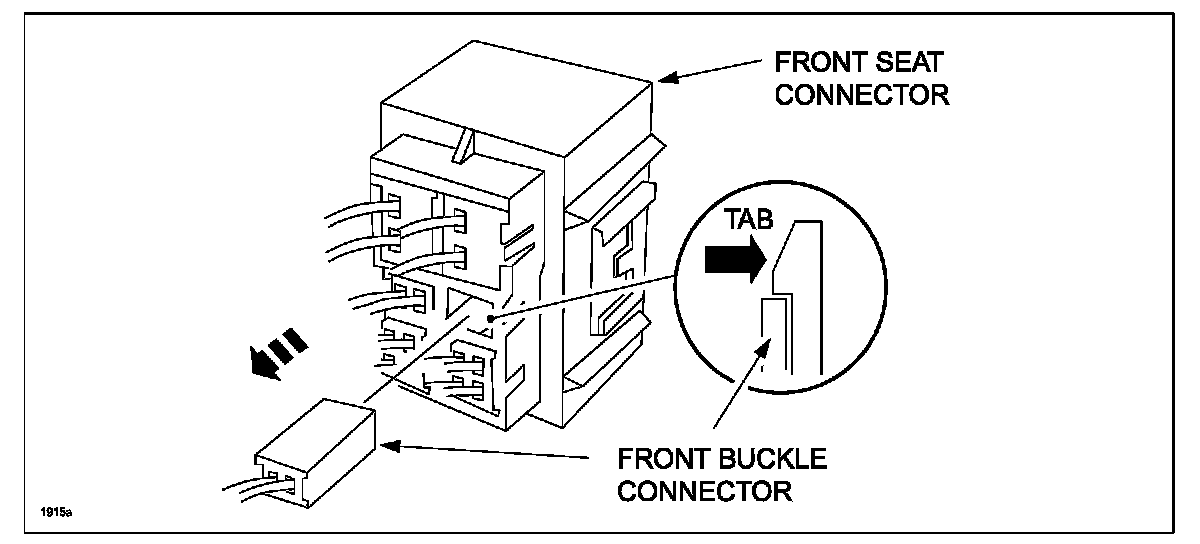 FRONT SEAT CONNECTOR

TAB

FRONT BUCKLE CONNECTOR

1915a