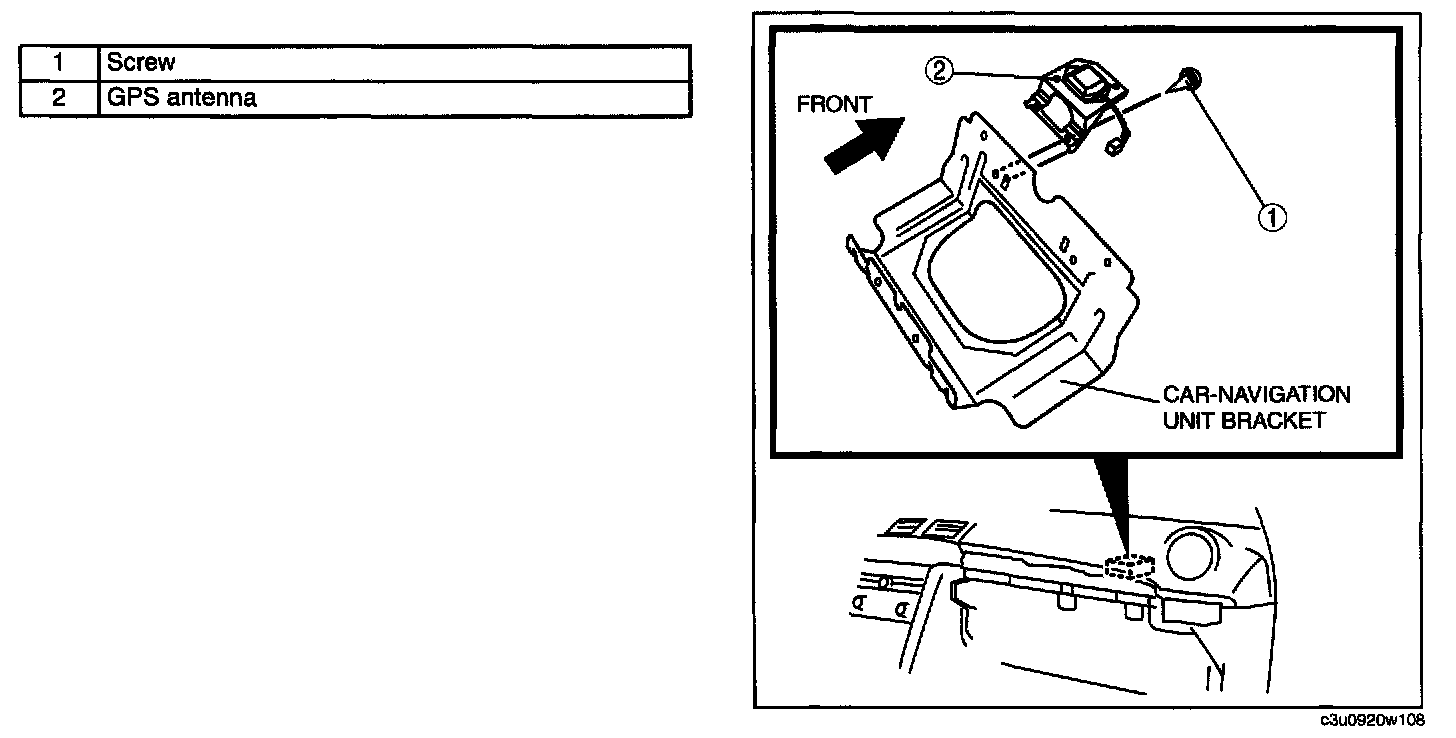 | 1 | Screw |
|---|---|
| 2 | GPS antenna |

②

FRONT

①

CAR-NAVIGATION UNIT BRACKET

c3u0920w108