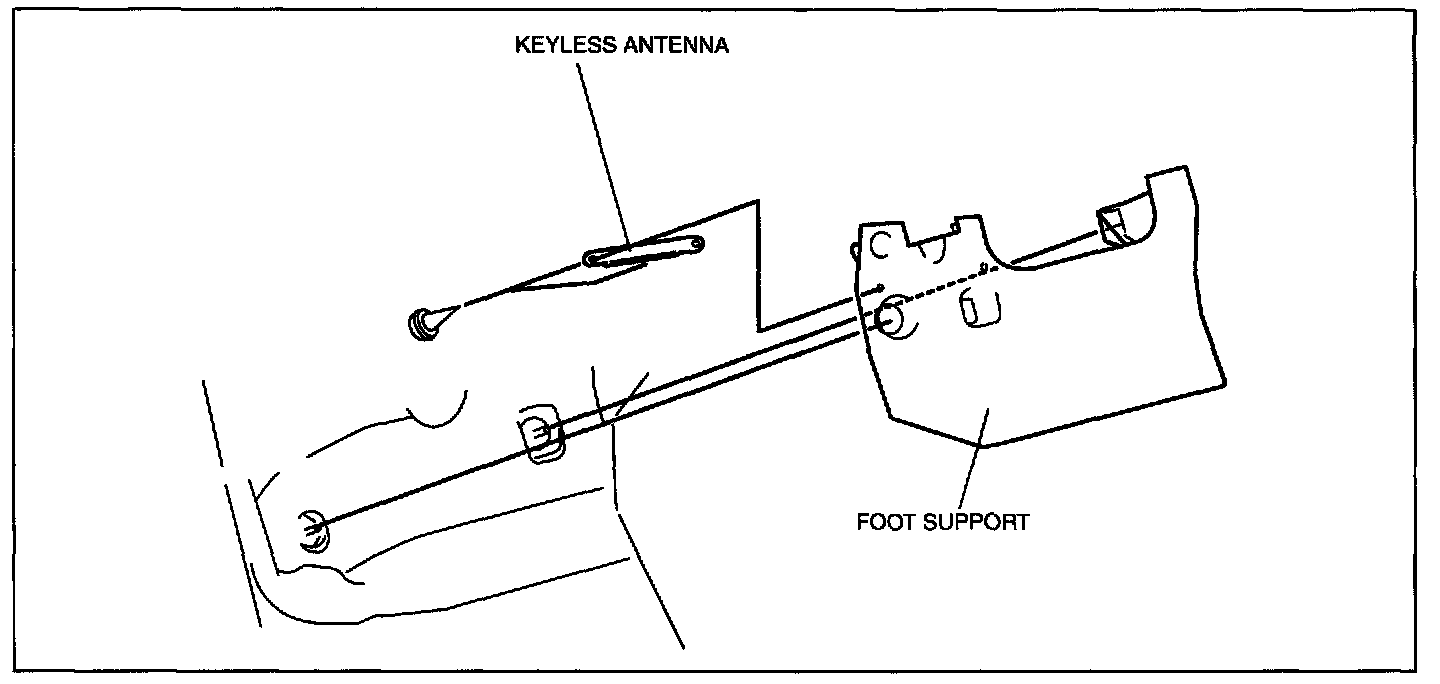 KEYLESS ANTENNA

FOOT SUPPORT