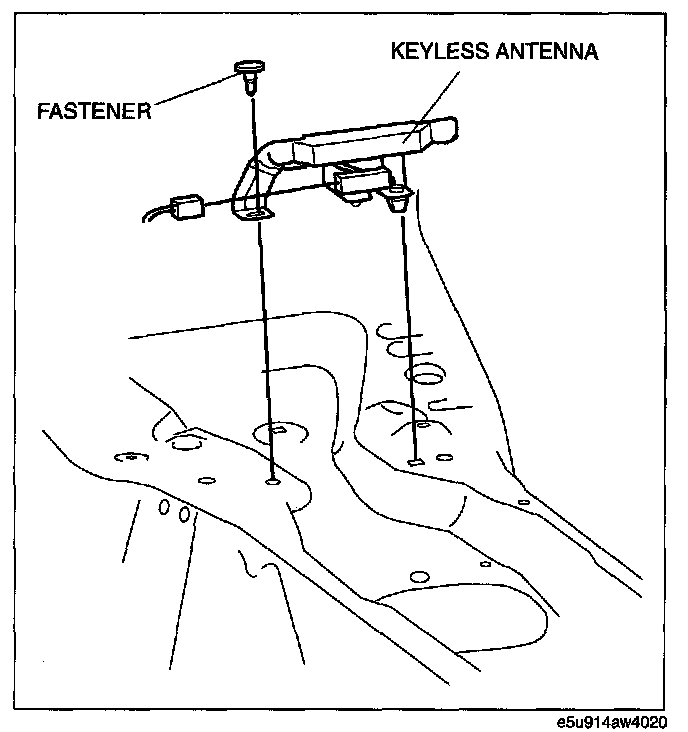 KEYLESS ANTENNA

FASTENER

e5u914aw4020