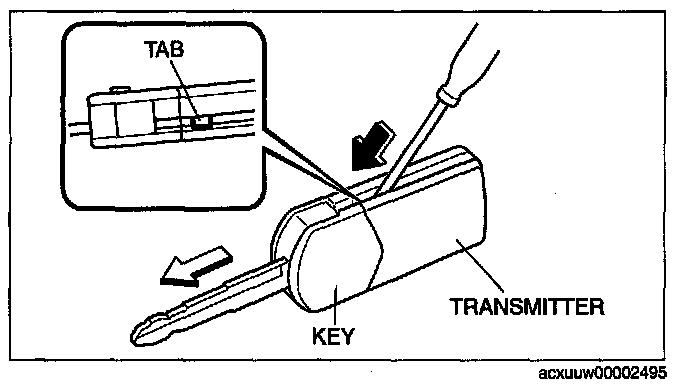 TAB

TRANSMITTER

KEY

acxuuw00002495