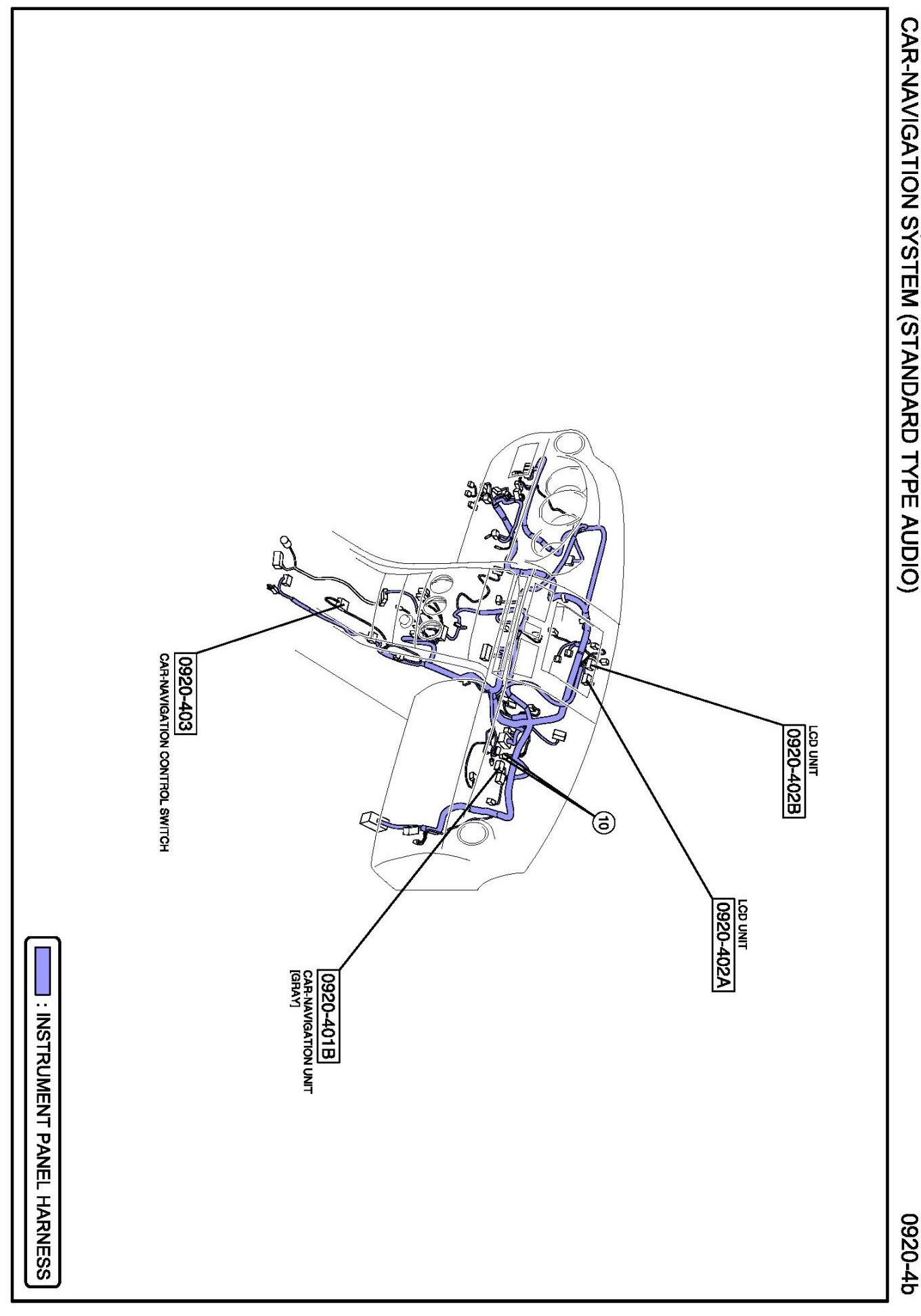 CAR-NAVIGATION SYSTEM (STANDARD TYPE AUDIO)

0920-4b

LCD UNIT
0920-402B

LCD UNIT
0920-402A

10

0920-403
CAR-NAVIGATION CONTROL SWITCH

0920-401B
CAR-NAVIGATION UNIT
[GRAY]

: INSTRUMENT PANEL HARNESS