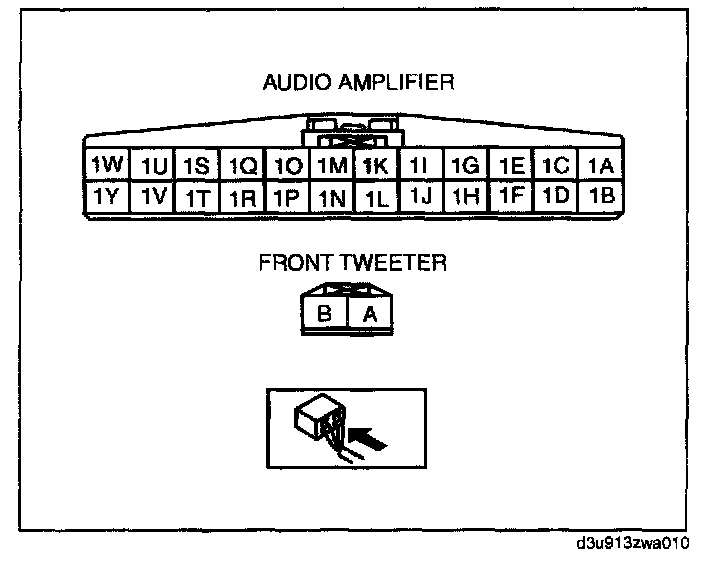 AUDIO AMPLIFIER

| 1W | 1U | 1S | 1Q | 1O | 1M | 1K | 1I | 1G | 1E | 1C | 1A |
|---|---|---|---|---|---|---|---|---|---|---|---|
| 1Y | 1V | 1T | 1R | 1P | 1N | 1L | 1J | 1H | 1F | 1D | 1B |

FRONT TWEETER

| B | A |
|---|---|

d3u913zwa010