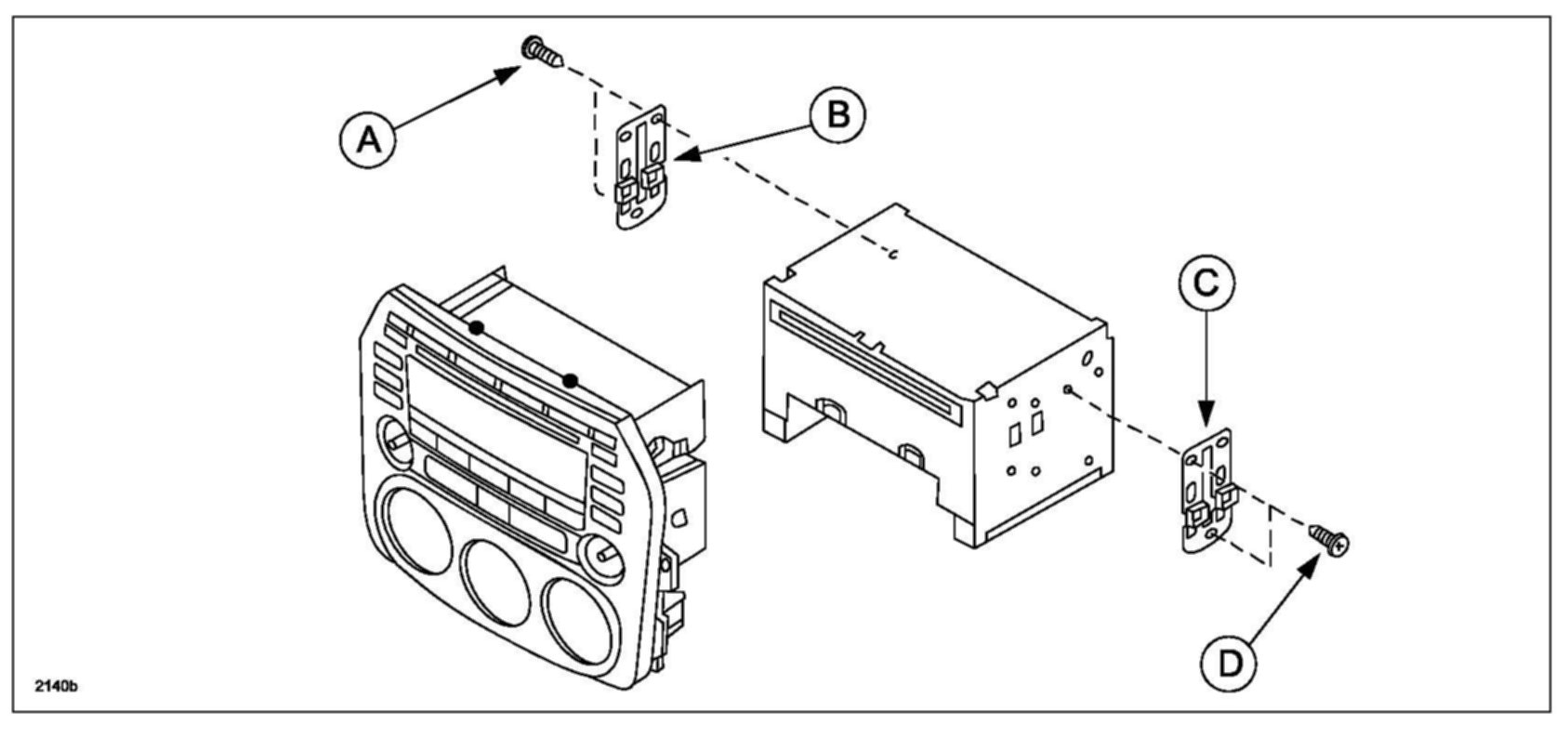 A
B
C
D
2140b