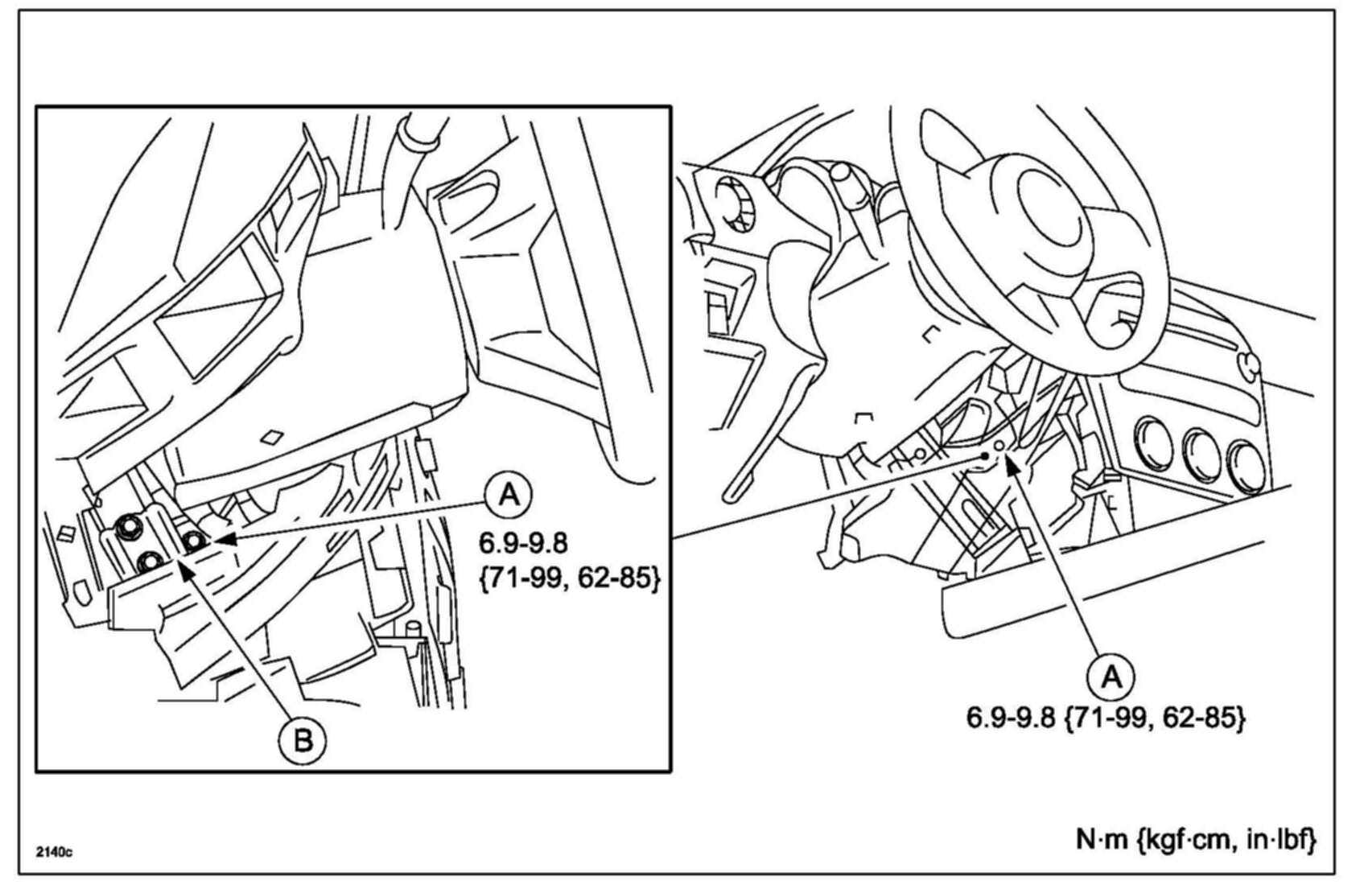 A
6.9-9.8
{71-99, 62-85}

B

A
6.9-9.8 {71-99, 62-85}

2140c

N·m {kgf·cm, in·lbf}